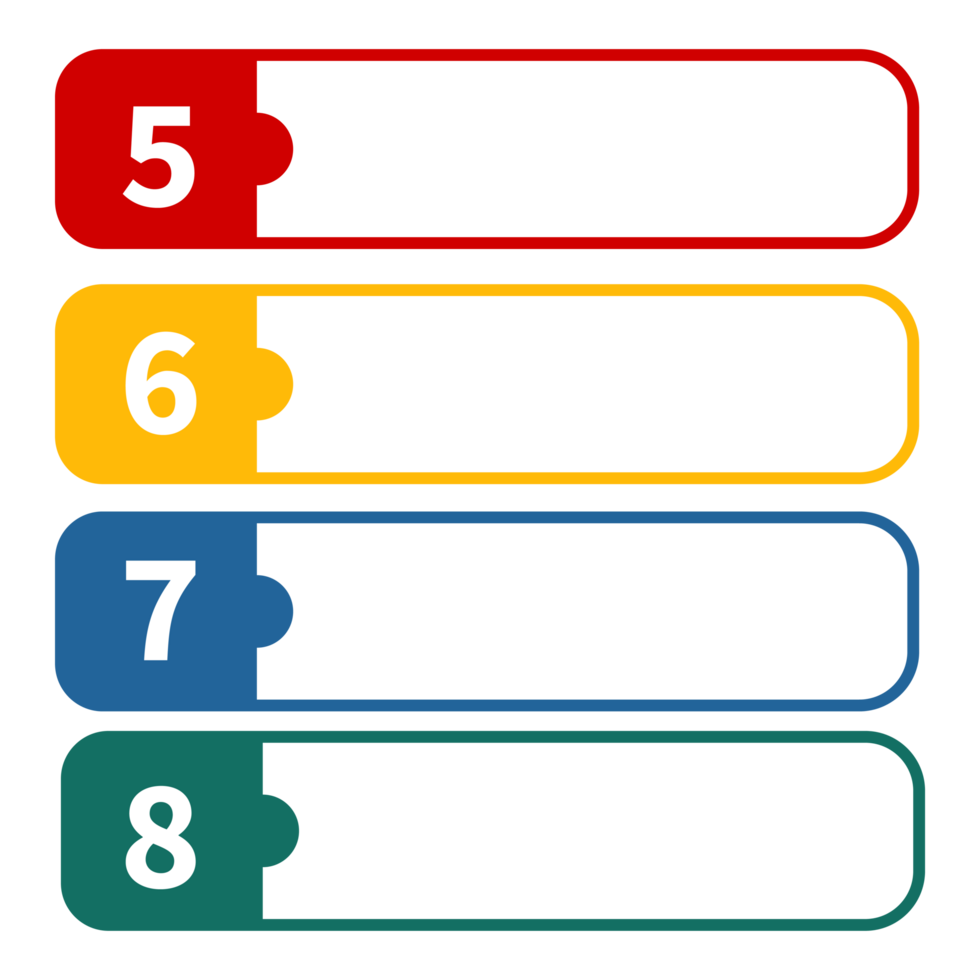 5

6

7

8