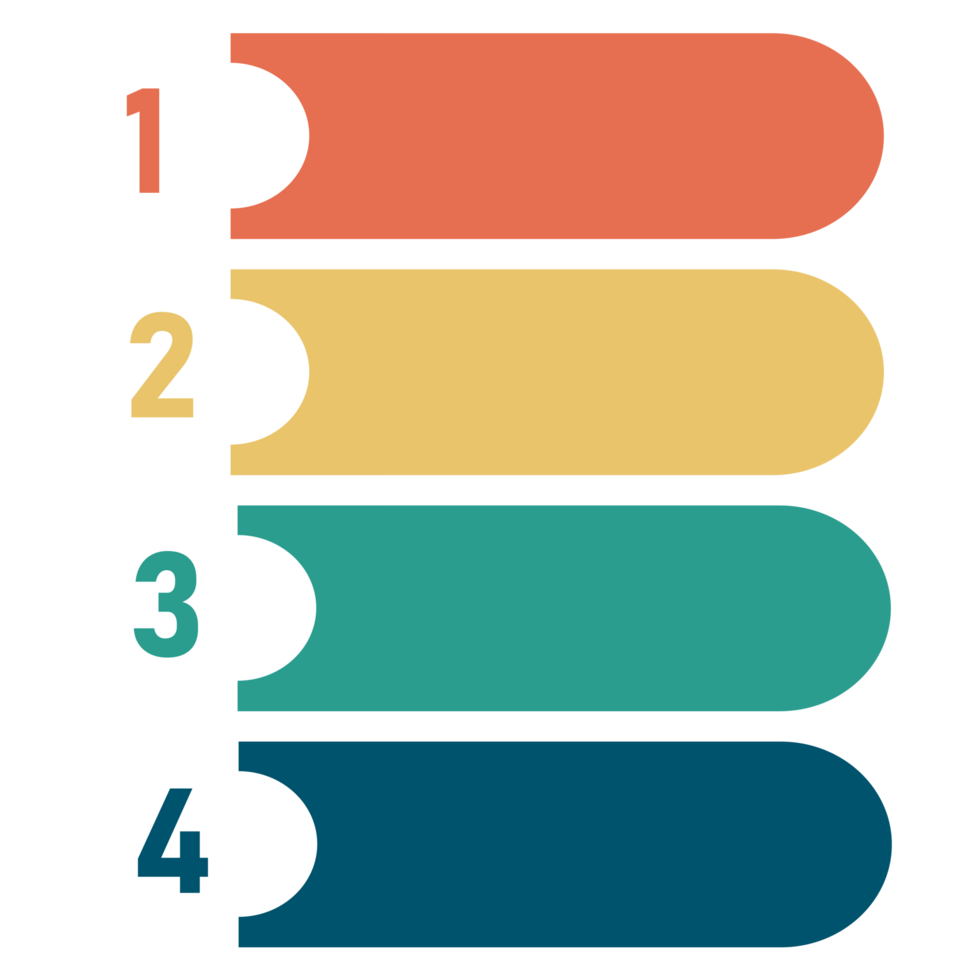 1

2

3

4