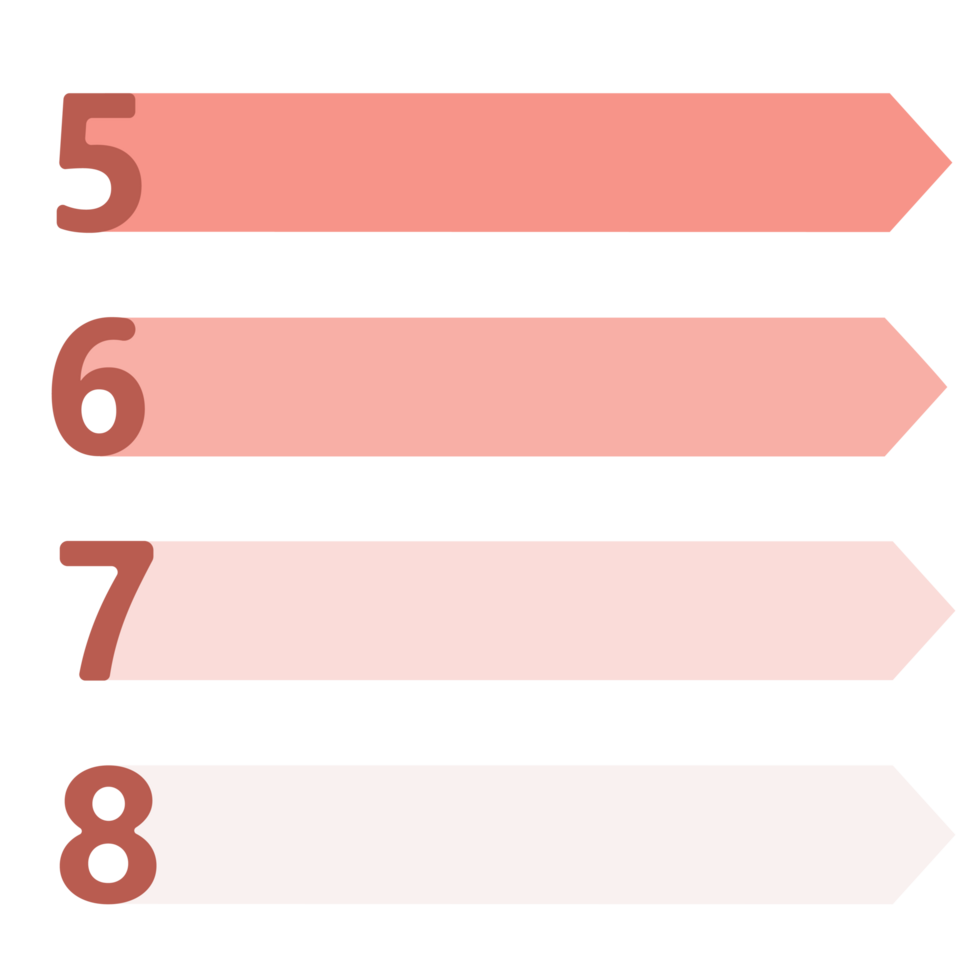 5

6

7

8