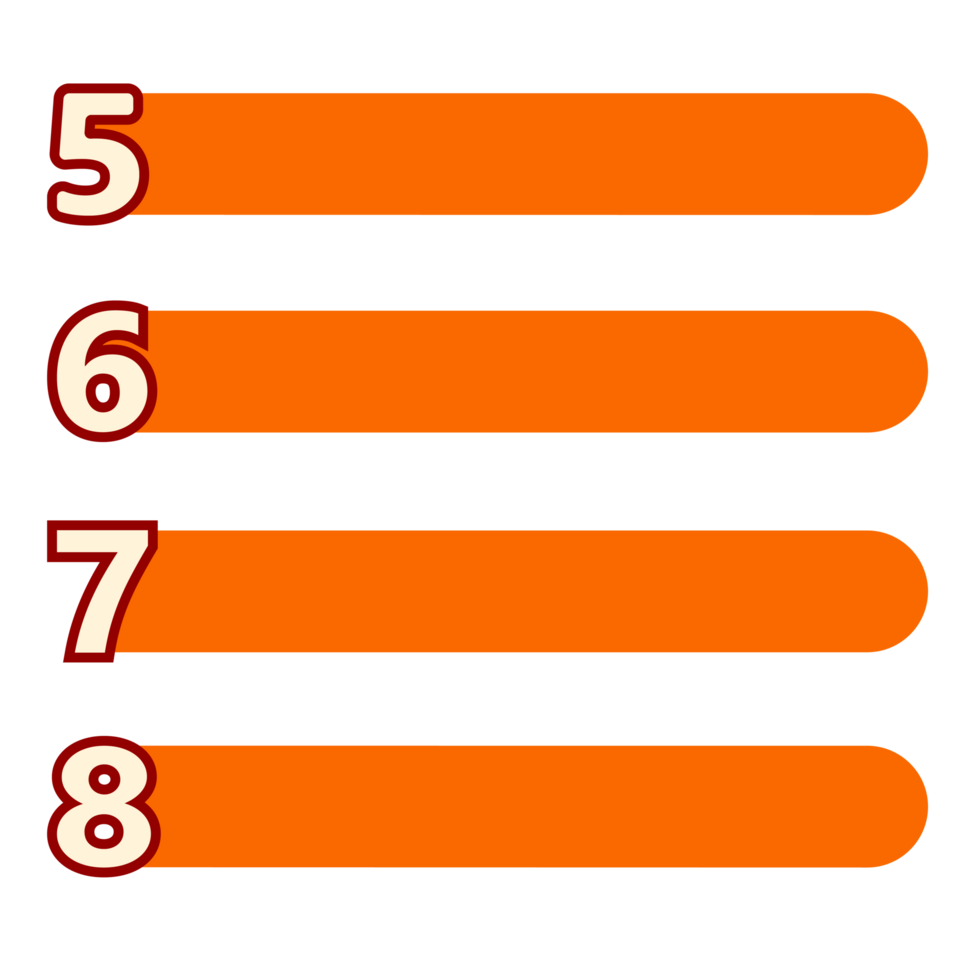 5

6

7

8