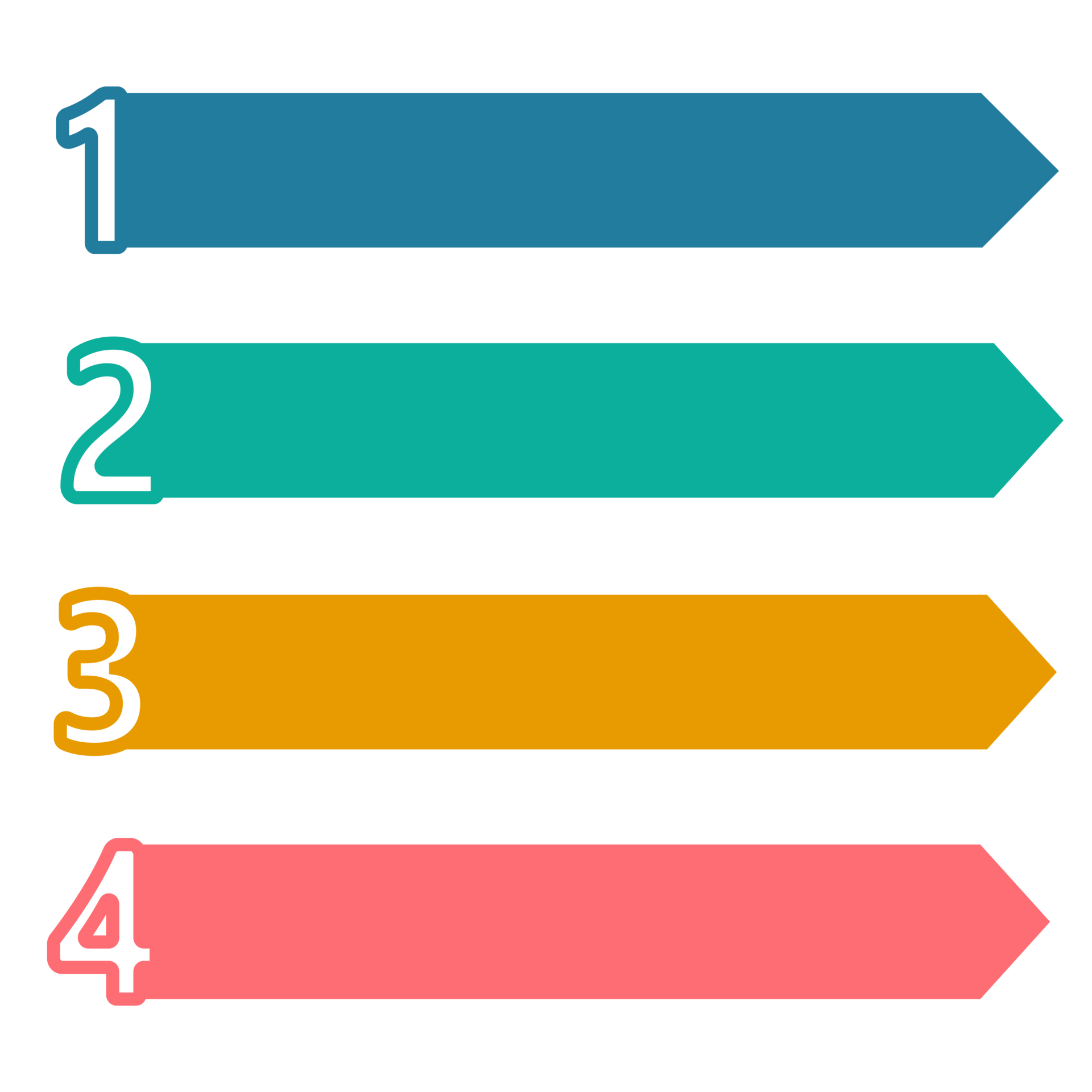 1

2

3

4