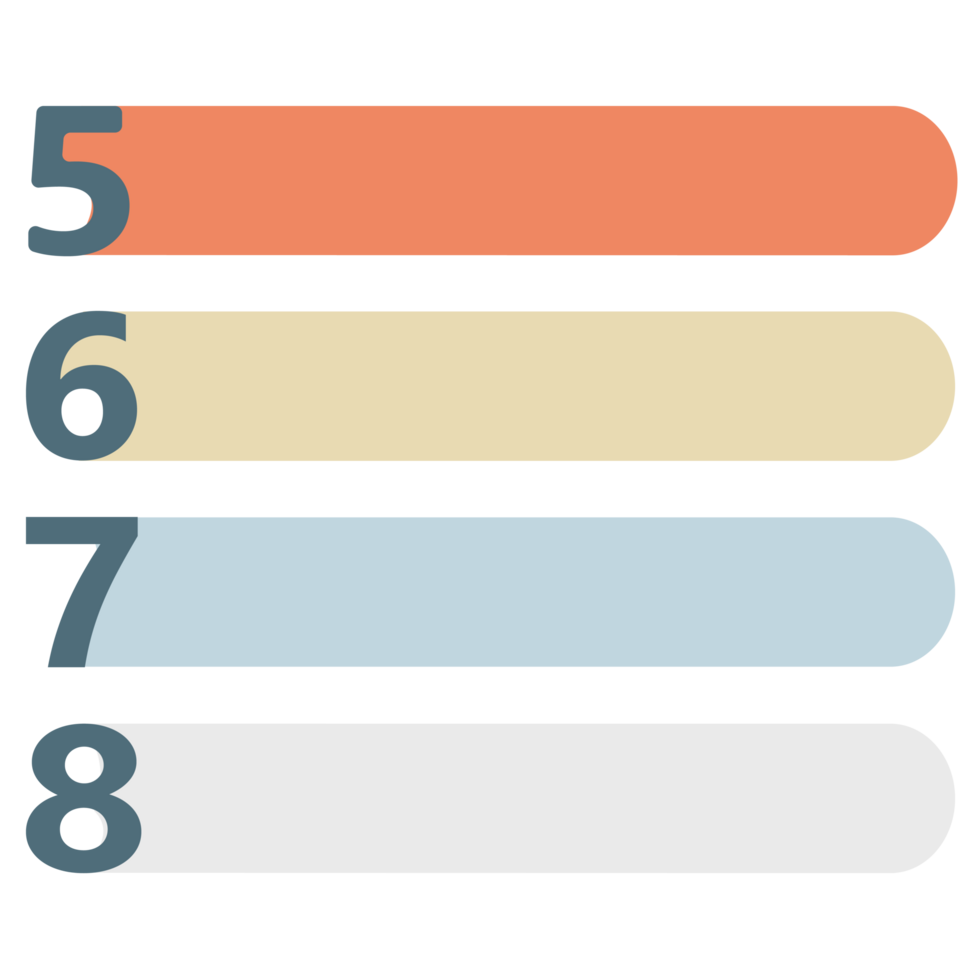 5

6

7

8