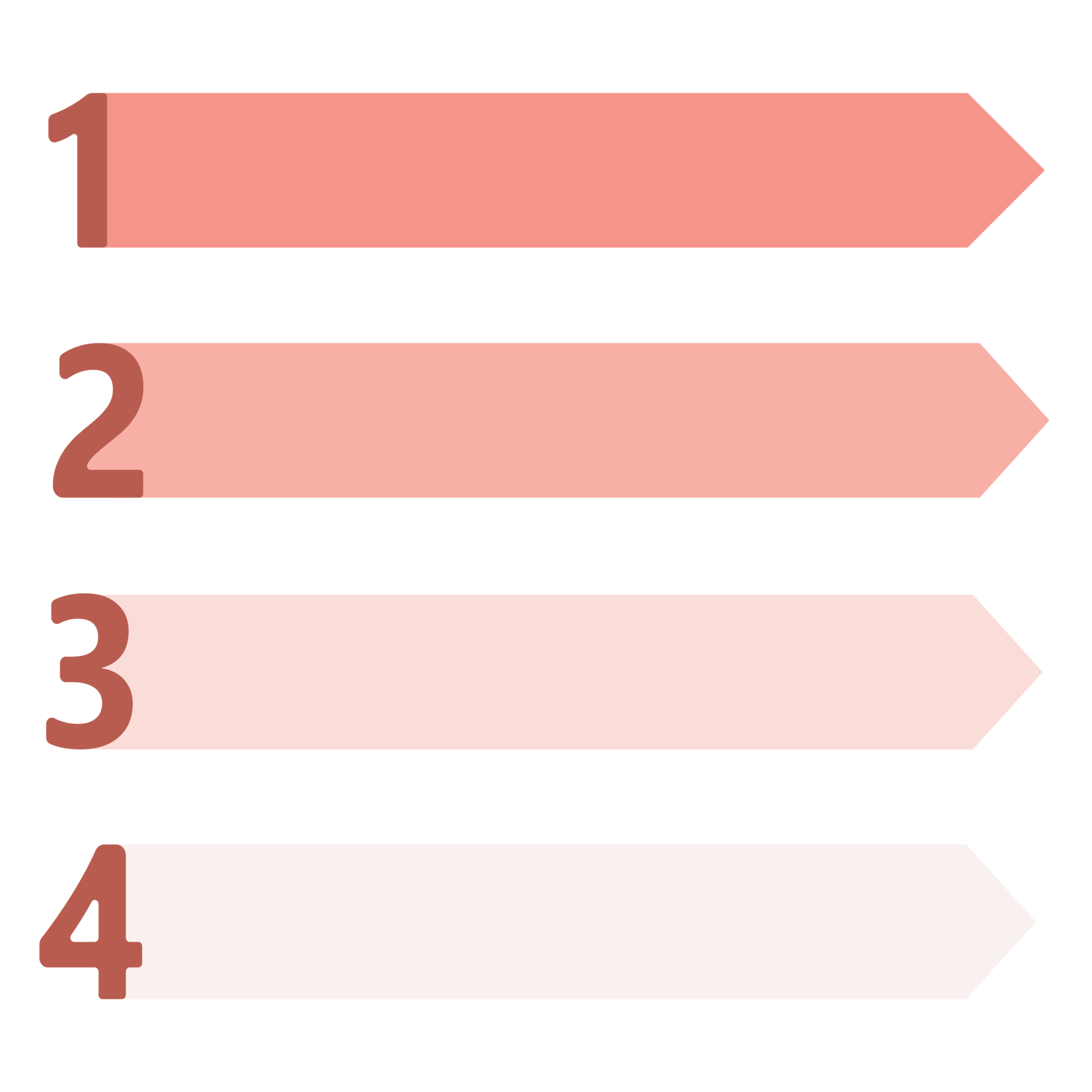 1

2

3

4