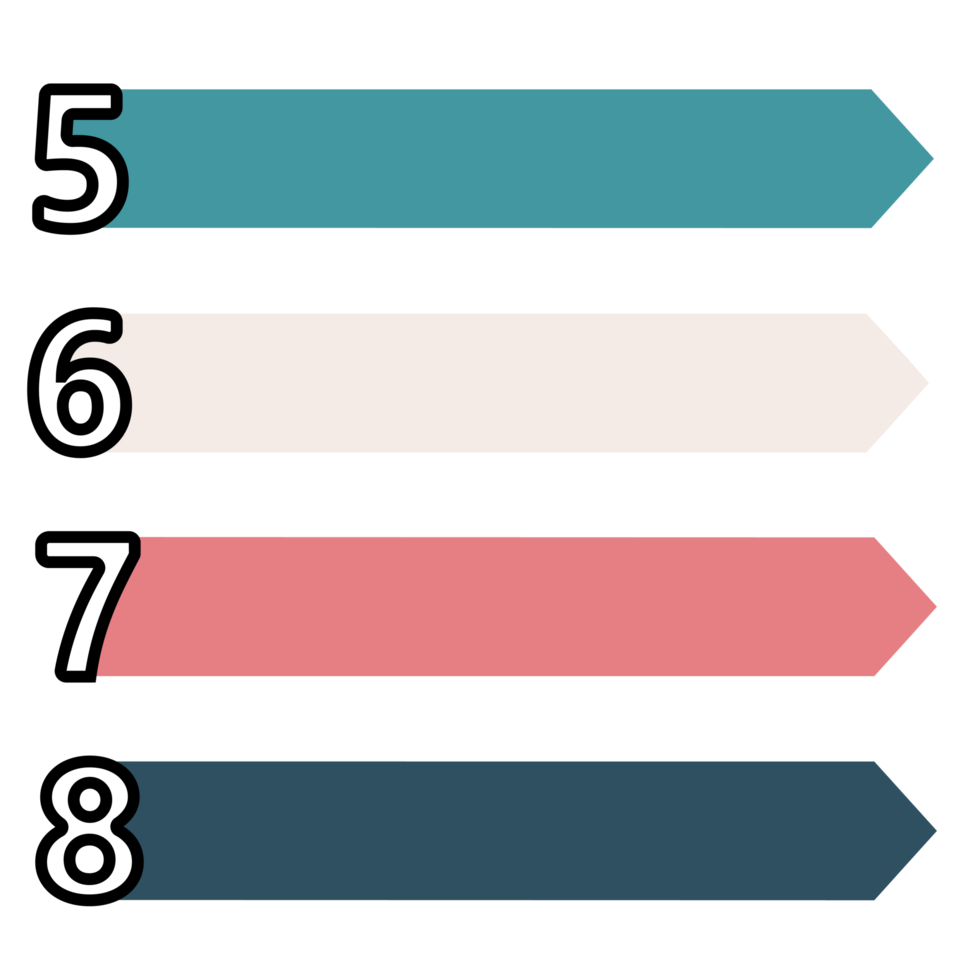 5

6

7

8