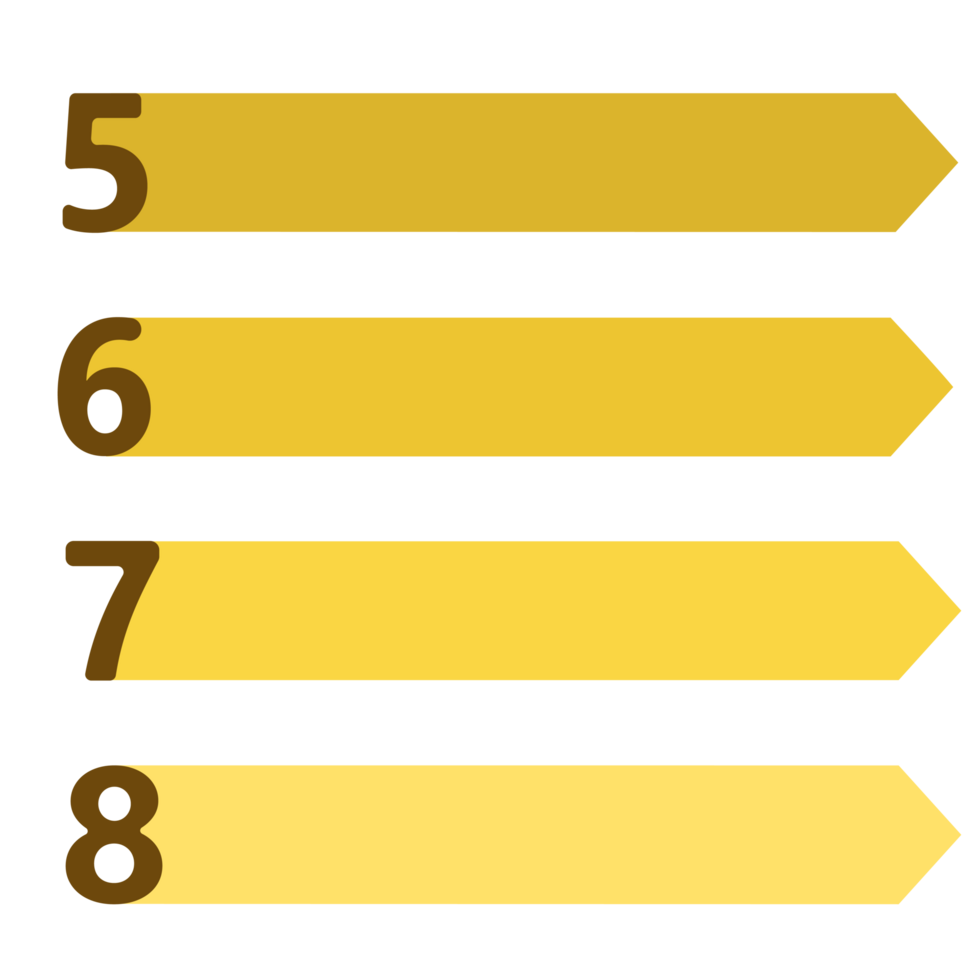 5

6

7

8