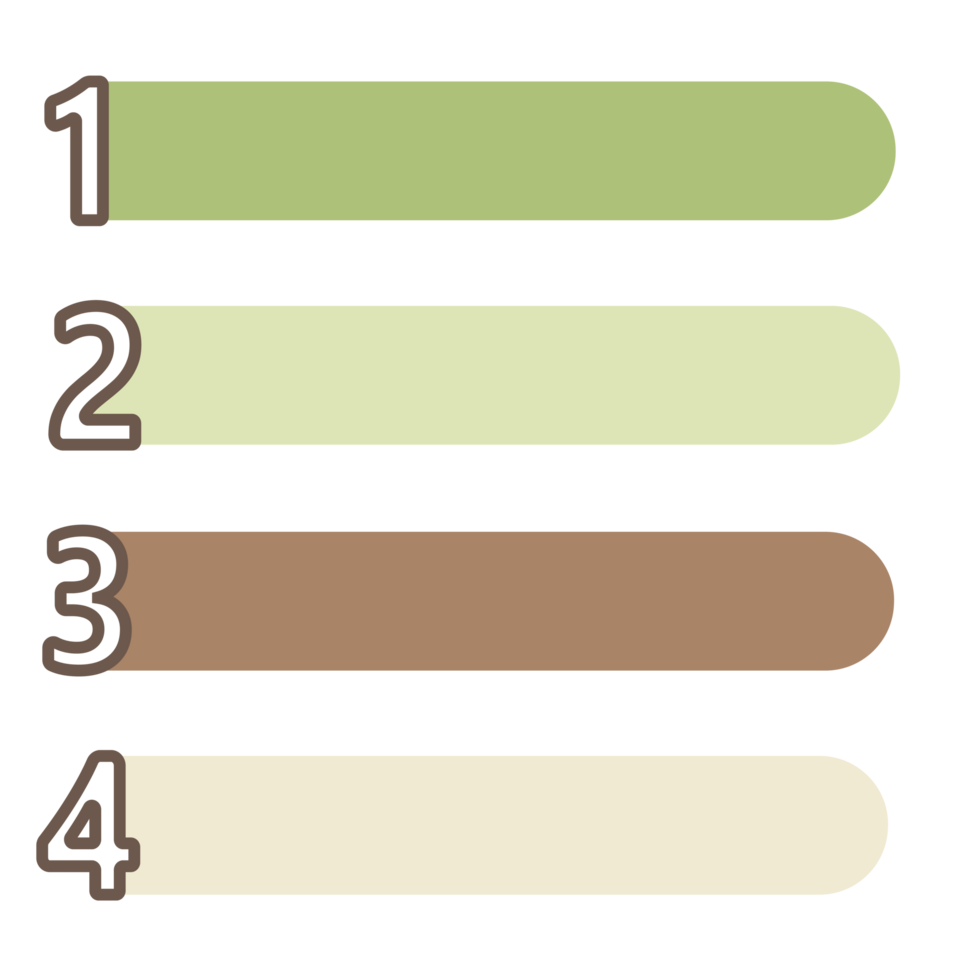 1

2

3

4