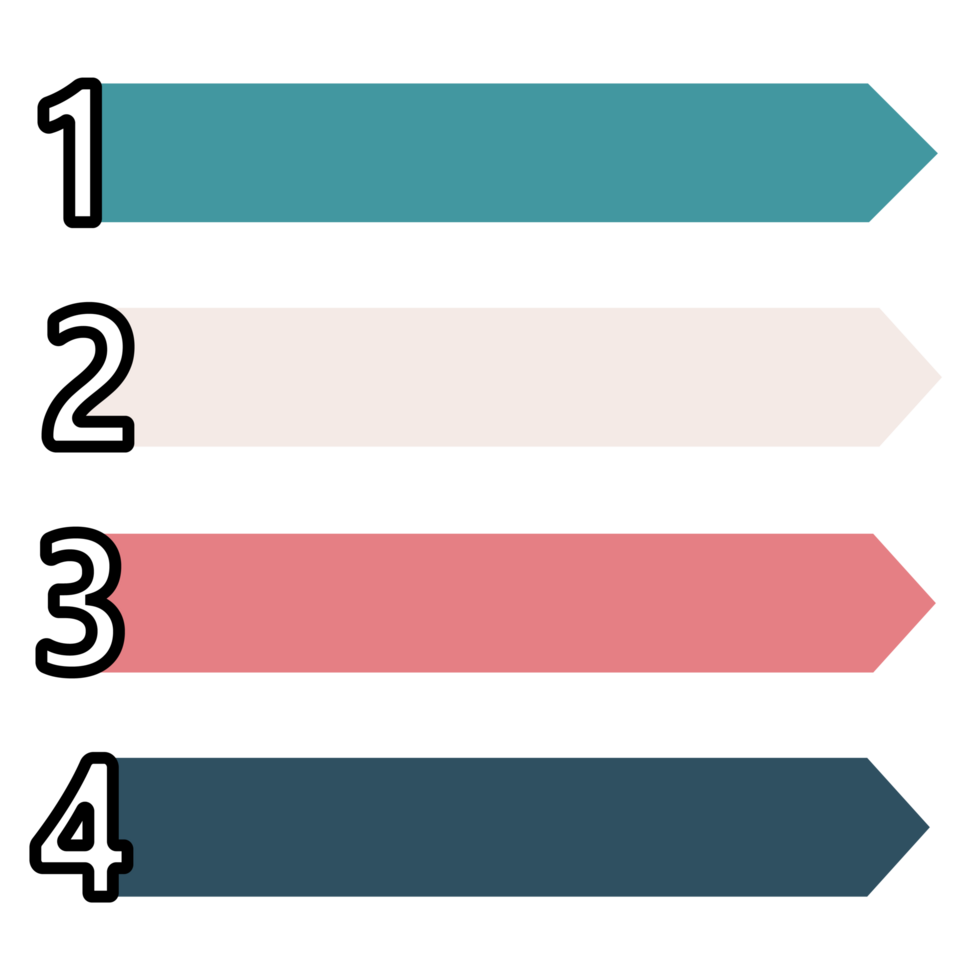 1
2
3
4