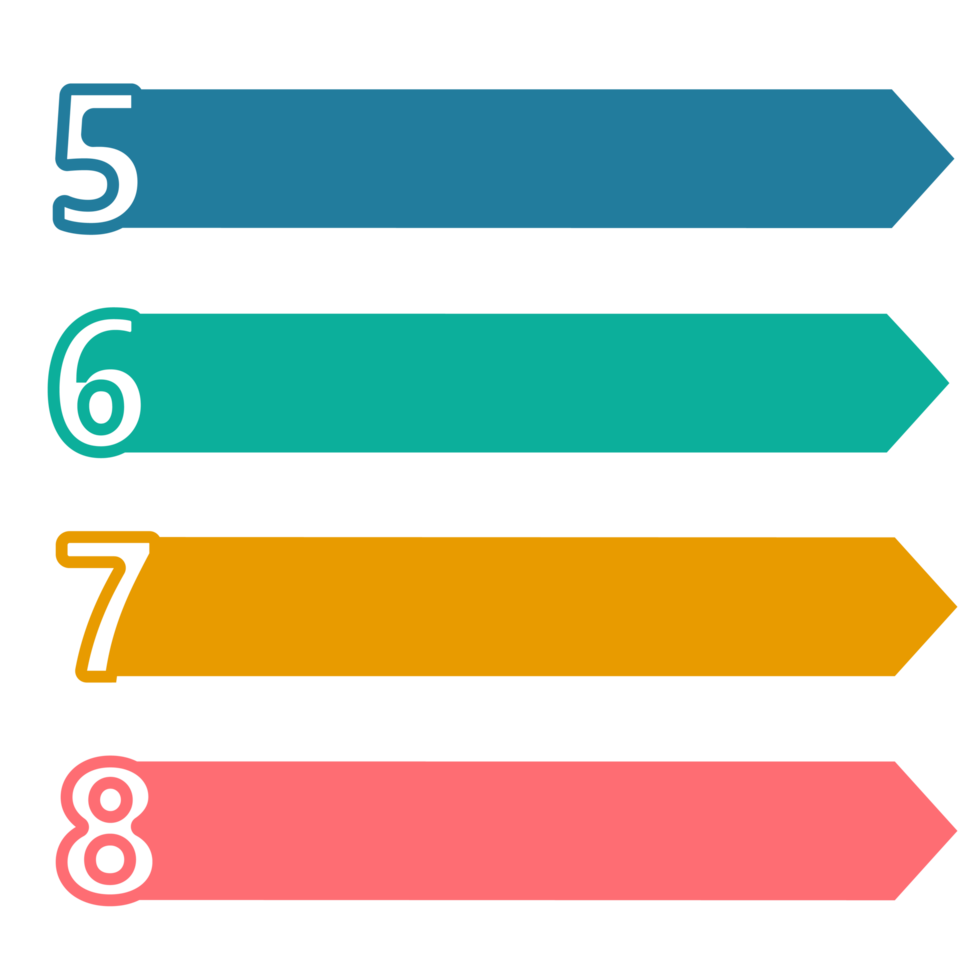 5

6

7

8