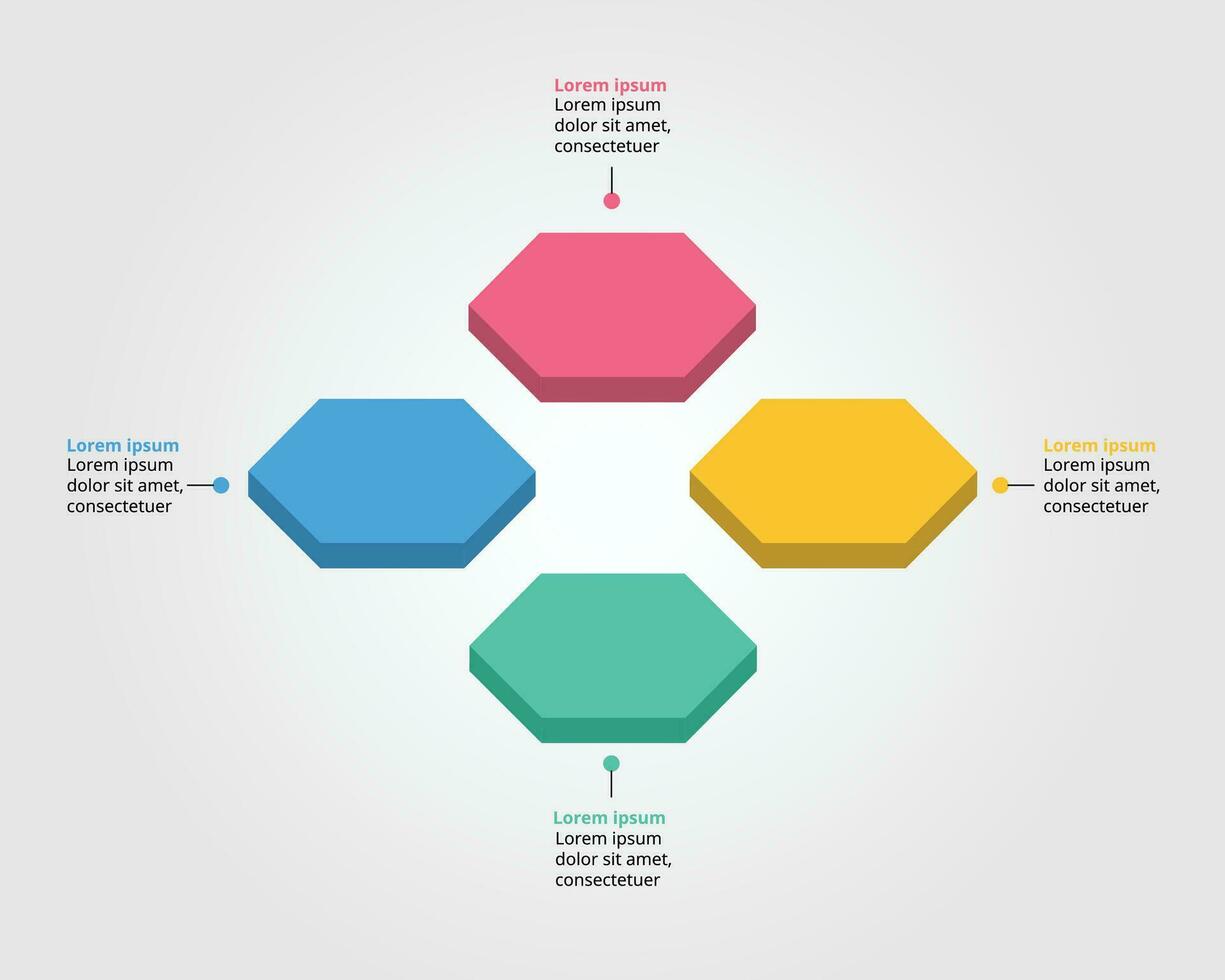 Lorem ipsum
Lorem ipsum dolor sit amet, consectetuer

Lorem ipsum
Lorem ipsum dolor sit amet, consectetuer

Lorem ipsum
Lorem ipsum dolor sit amet, consectetuer

Lorem ipsum
Lorem ipsum dolor sit amet, consectetuer