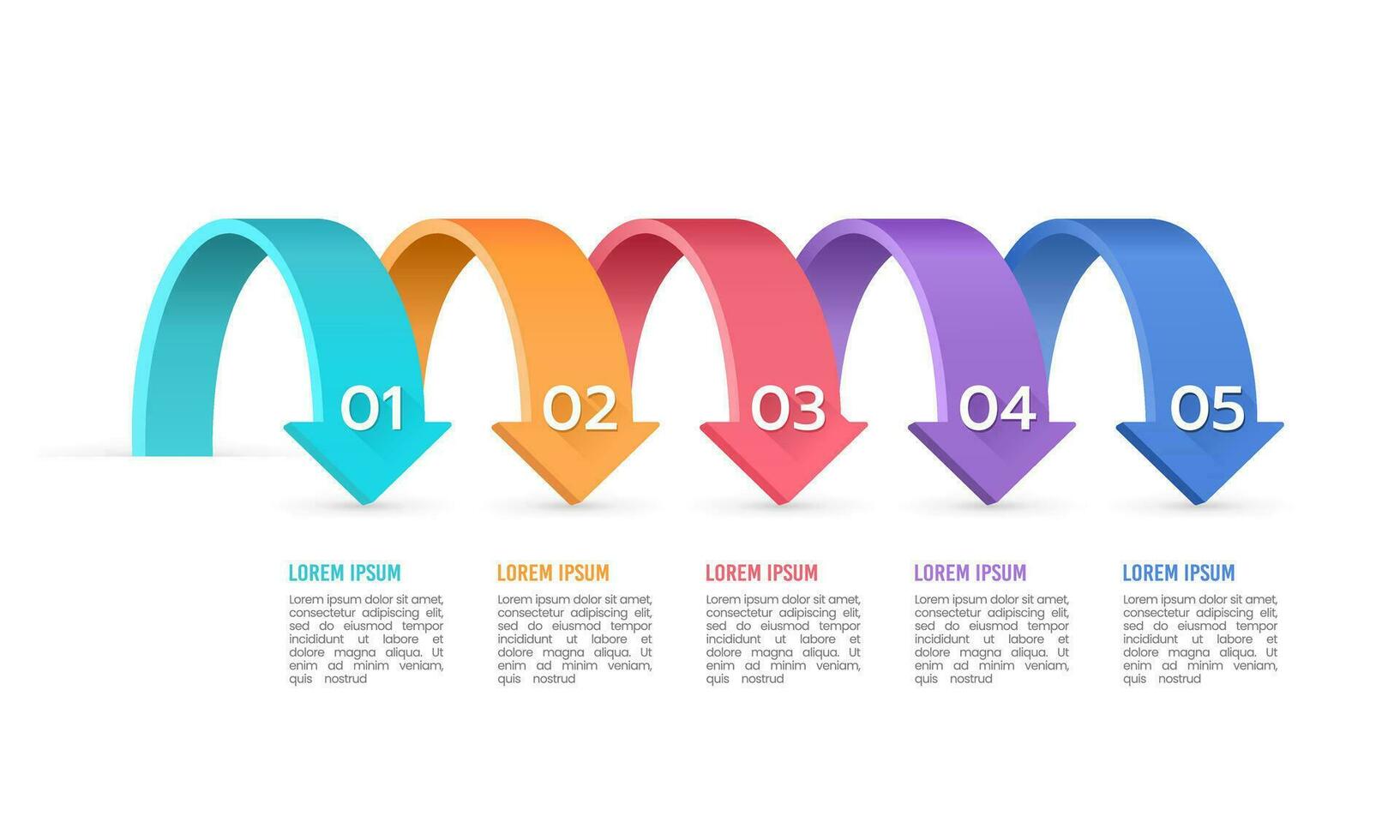 01

02

03

04

05

LOREM IPSUM

Lorem ipsum dolor sit amet, consectetur adipiscing elit, sed do eiusmod tempor incididunt ut labore et dolore magna aliqua. Ut enim ad minim veniam, quis nostrud

LOREM IPSUM

Lorem ipsum dolor sit amet, consectetur adipiscing elit, sed do eiusmod tempor incididunt ut labore et dolore magna aliqua. Ut enim ad minim veniam, quis nostrud

LOREM IPSUM

Lorem ipsum dolor sit amet, consectetur adipiscing elit, sed do eiusmod tempor incididunt ut labore et dolore magna aliqua. Ut enim ad minim veniam, quis nostrud

LOREM IPSUM

Lorem ipsum dolor sit amet, consectetur adipiscing elit, sed do eiusmod tempor incididunt ut labore et dolore magna aliqua. Ut enim ad minim veniam, quis nostrud

LOREM IPSUM

Lorem ipsum dolor sit amet, consectetur adipiscing elit, sed do eiusmod tempor incididunt ut labore et dolore magna aliqua. Ut enim ad minim veniam, quis nostrud