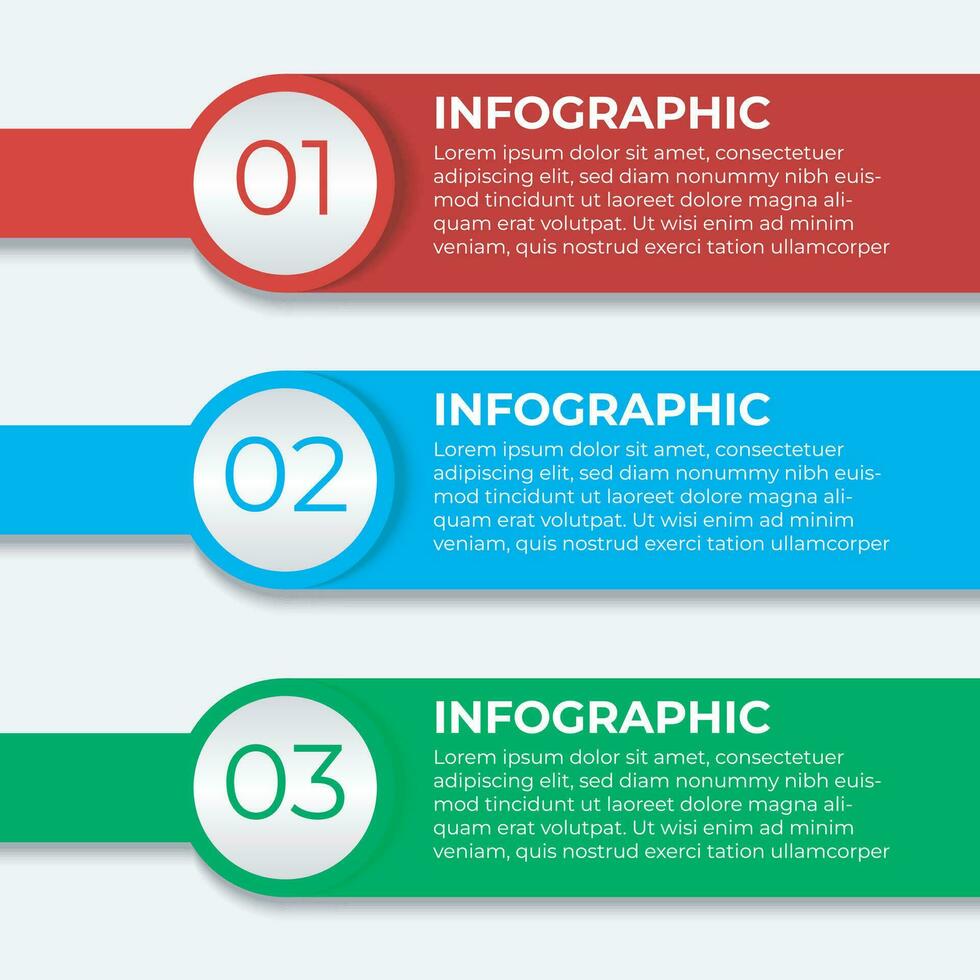 01

INFOGRAPHIC

Lorem ipsum dolor sit amet, consectetuer adipiscing elit, sed diam nonummy nibh euismod tincidunt ut laoreet dolore magna aliquam erat volutpat. Ut wisi enim ad minim veniam, quis nostrud exerci tation ullamcorper

02

INFOGRAPHIC

Lorem ipsum dolor sit amet, consectetuer adipiscing elit, sed diam nonummy nibh euismod tincidunt ut laoreet dolore magna aliquam erat volutpat. Ut wisi enim ad minim veniam, quis nostrud exerci tation ullamcorper

03

INFOGRAPHIC

Lorem ipsum dolor sit amet, consectetuer adipiscing elit, sed diam nonummy nibh euismod tincidunt ut laoreet dolore magna aliquam erat volutpat. Ut wisi enim ad minim veniam, quis nostrud exerci tation ullamcorper