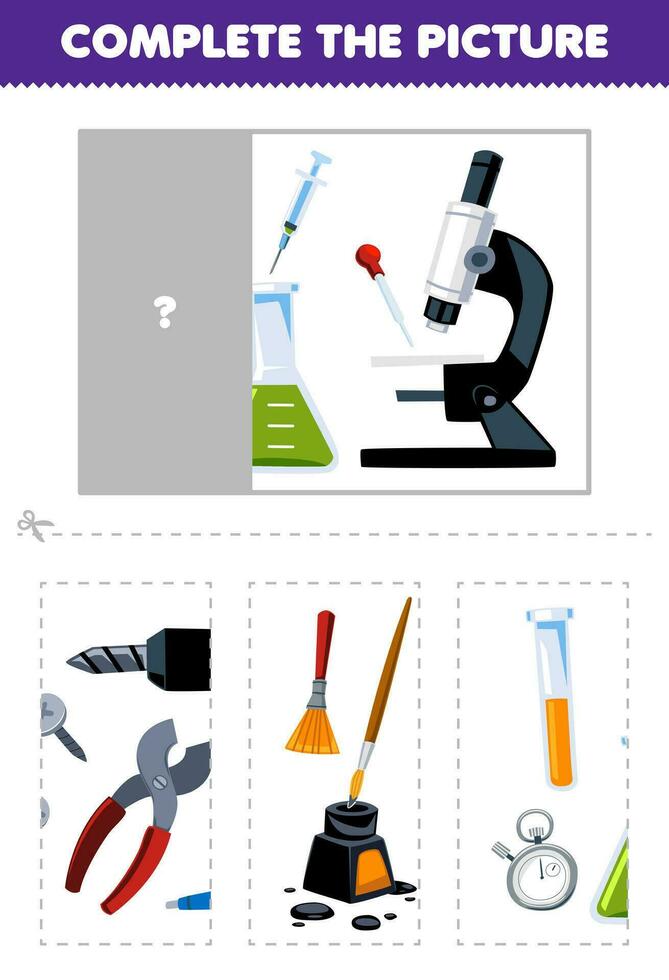 COMPLETE THE PICTURE

?