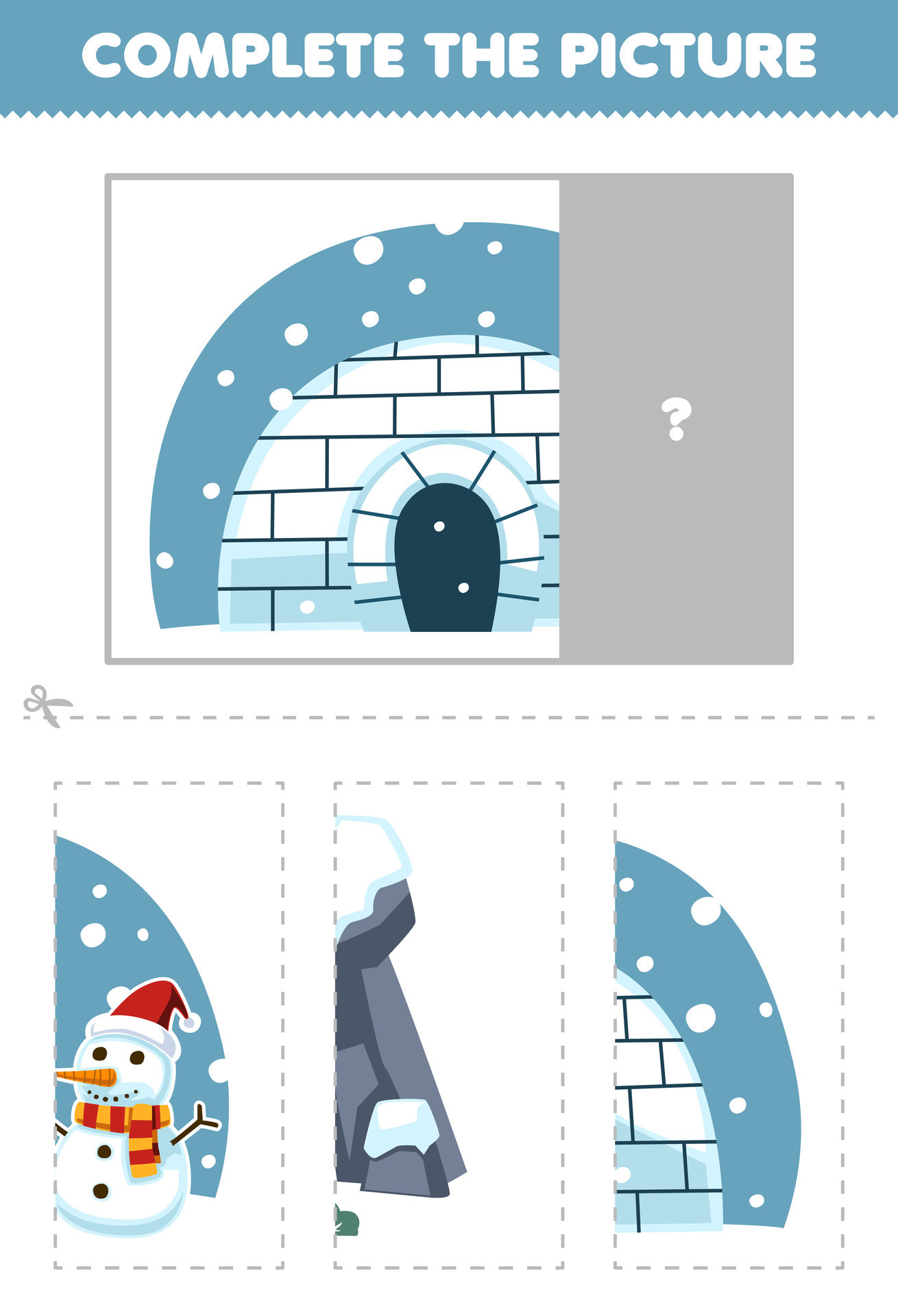 COMPLETE THE PICTURE

?