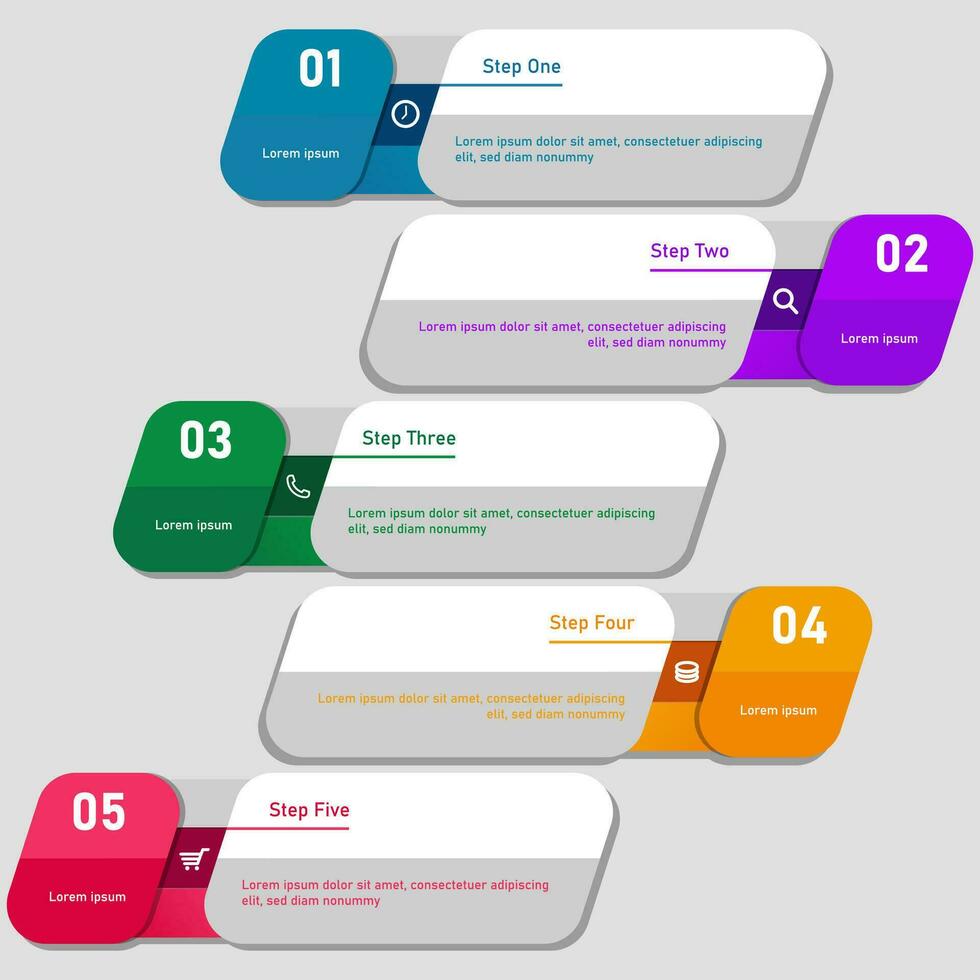 01

Lorem ipsum

Step One

Lorem ipsum dolor sit amet, consectetuer adipiscing elit, sed diam nonummy

Step Two

Lorem ipsum dolor sit amet, consectetuer adipiscing elit, sed diam nonummy

02

Lorem ipsum

03

Lorem ipsum

Step Three

Lorem ipsum dolor sit amet, consectetuer adipiscing elit, sed diam nonummy

Step Four

Lorem ipsum dolor sit amet, consectetuer adipiscing elit, sed diam nonummy

04

Lorem ipsum

05

Lorem ipsum

Step Five

Lorem ipsum dolor sit amet, consectetuer adipiscing elit, sed diam nonummy