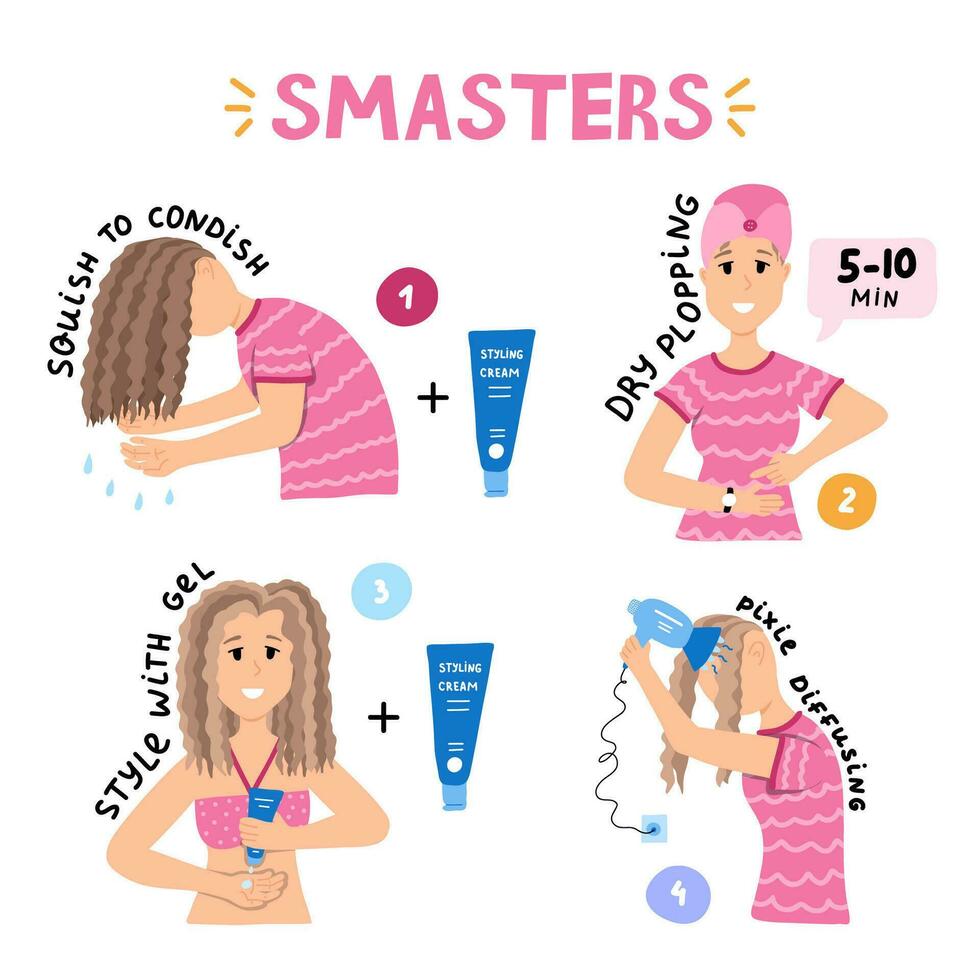 SMASTERS

SQUISH TO CONDISH

1

+

STYLING CREAM

DRY PLOPPING

5-10 MIN

2

STYLE WITH GEL

3

+

STYLING CREAM

PIXIE DIFFUSING

4