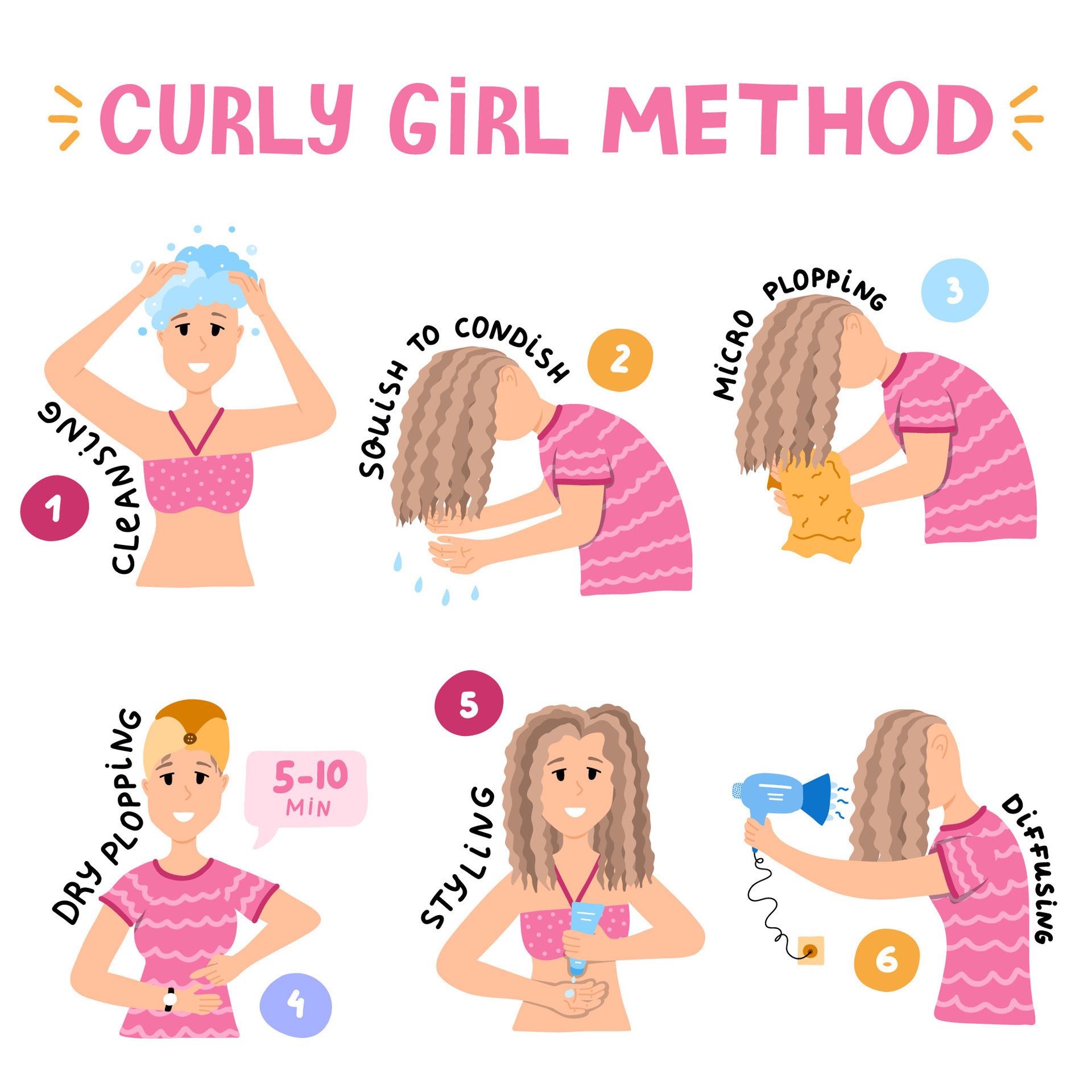 CURLY GIRL METHOD

1
CLEANSING

SQUISH TO CONDISH
2

MICRO PLOPPING
3

DRY PLOPPING
5-10 MIN
4

5
STYLING

DIFFUSING
6