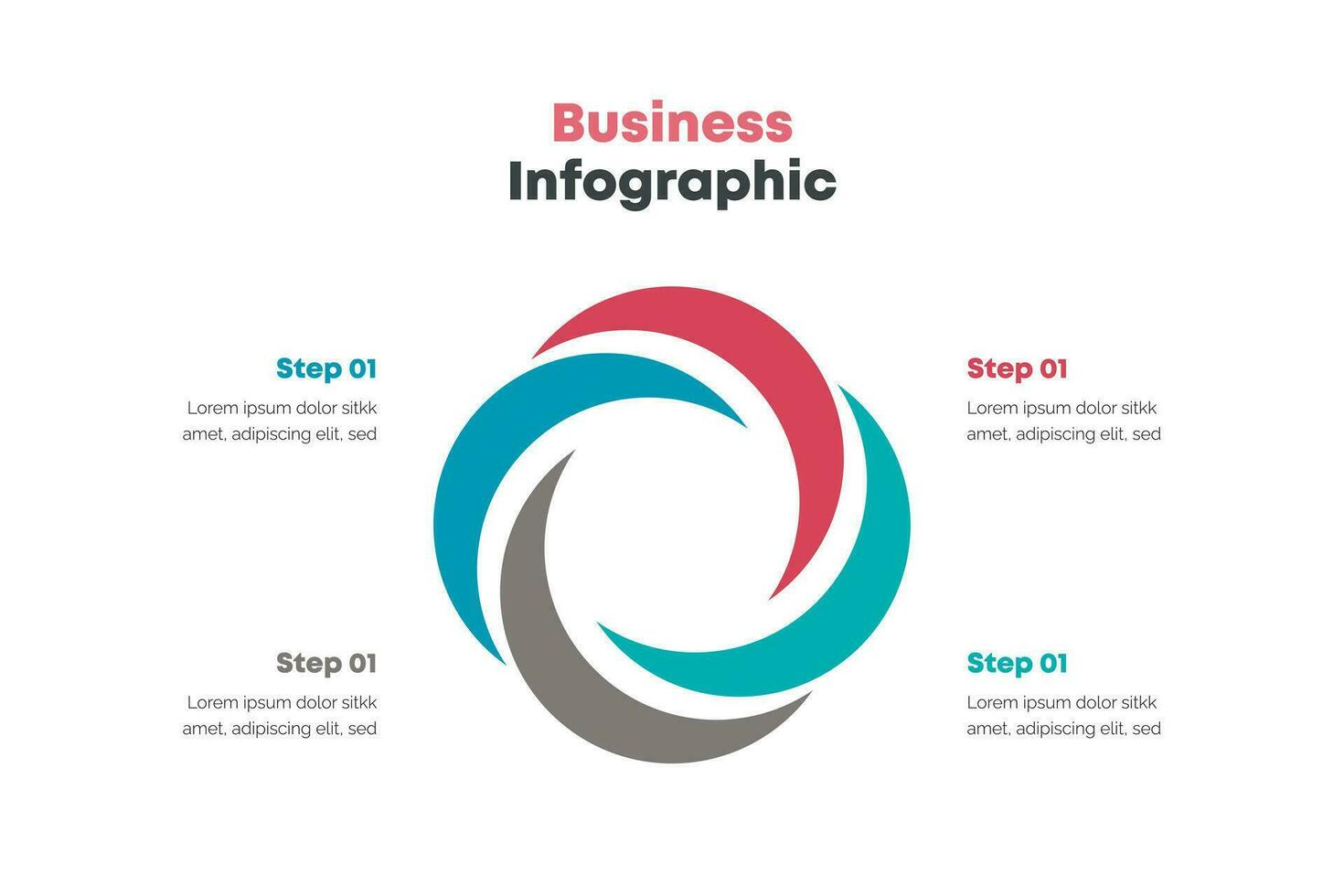 Business
Infographic

Step 01
Lorem ipsum dolor sitkk amet, adipiscing elit, sed

Step 01
Lorem ipsum dolor sitkk amet, adipiscing elit, sed

Step 01
Lorem ipsum dolor sitkk amet, adipiscing elit, sed

Step 01
Lorem ipsum dolor sitkk amet, adipiscing elit, sed