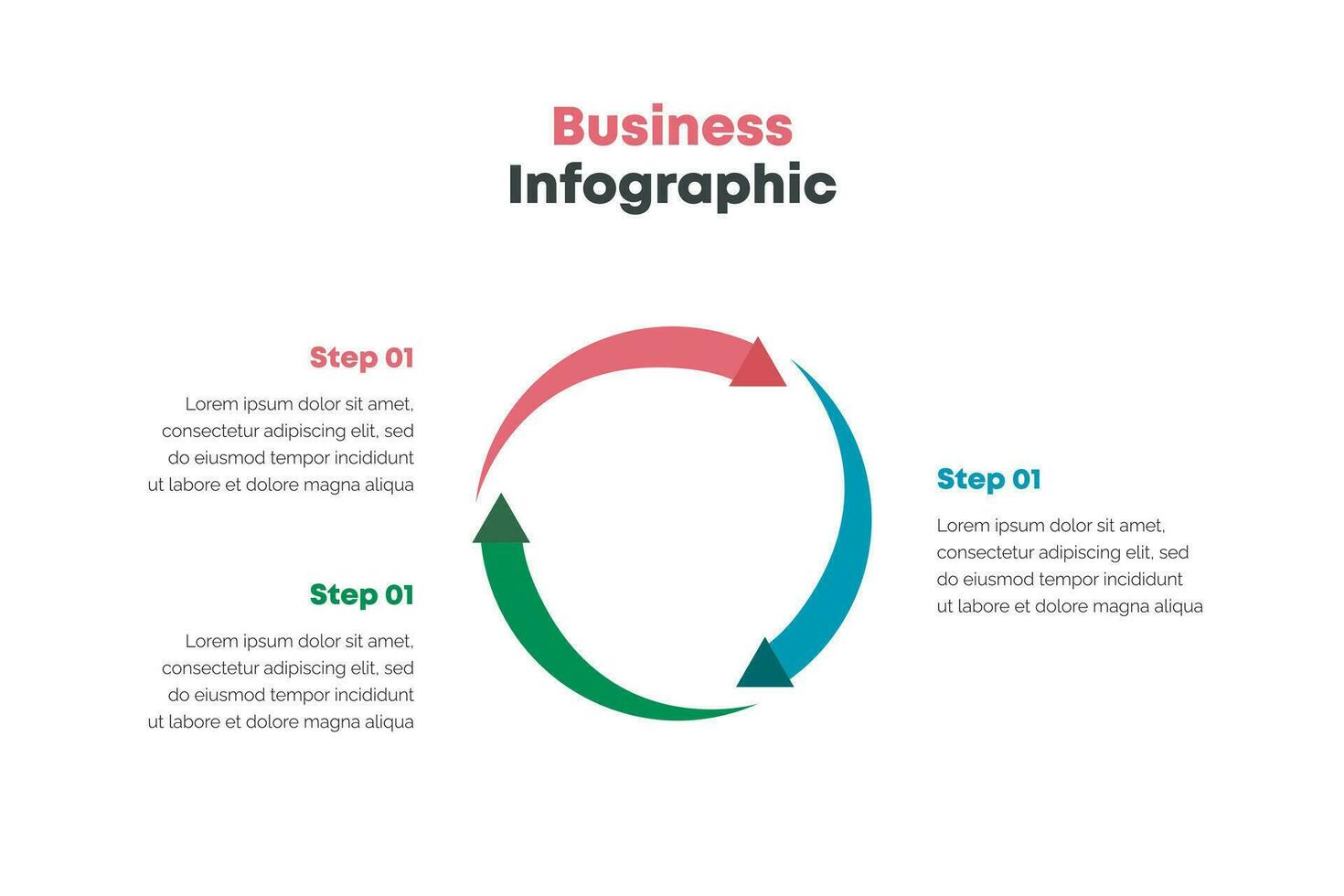 Business
Infographic

Step 01

Lorem ipsum dolor sit amet, consectetur adipiscing elit, sed do eiusmod tempor incididunt ut labore et dolore magna aliqua

Step 01

Lorem ipsum dolor sit amet, consectetur adipiscing elit, sed do eiusmod tempor incididunt ut labore et dolore magna aliqua

Step 01

Lorem ipsum dolor sit amet, consectetur adipiscing elit, sed do eiusmod tempor incididunt ut labore et dolore magna aliqua