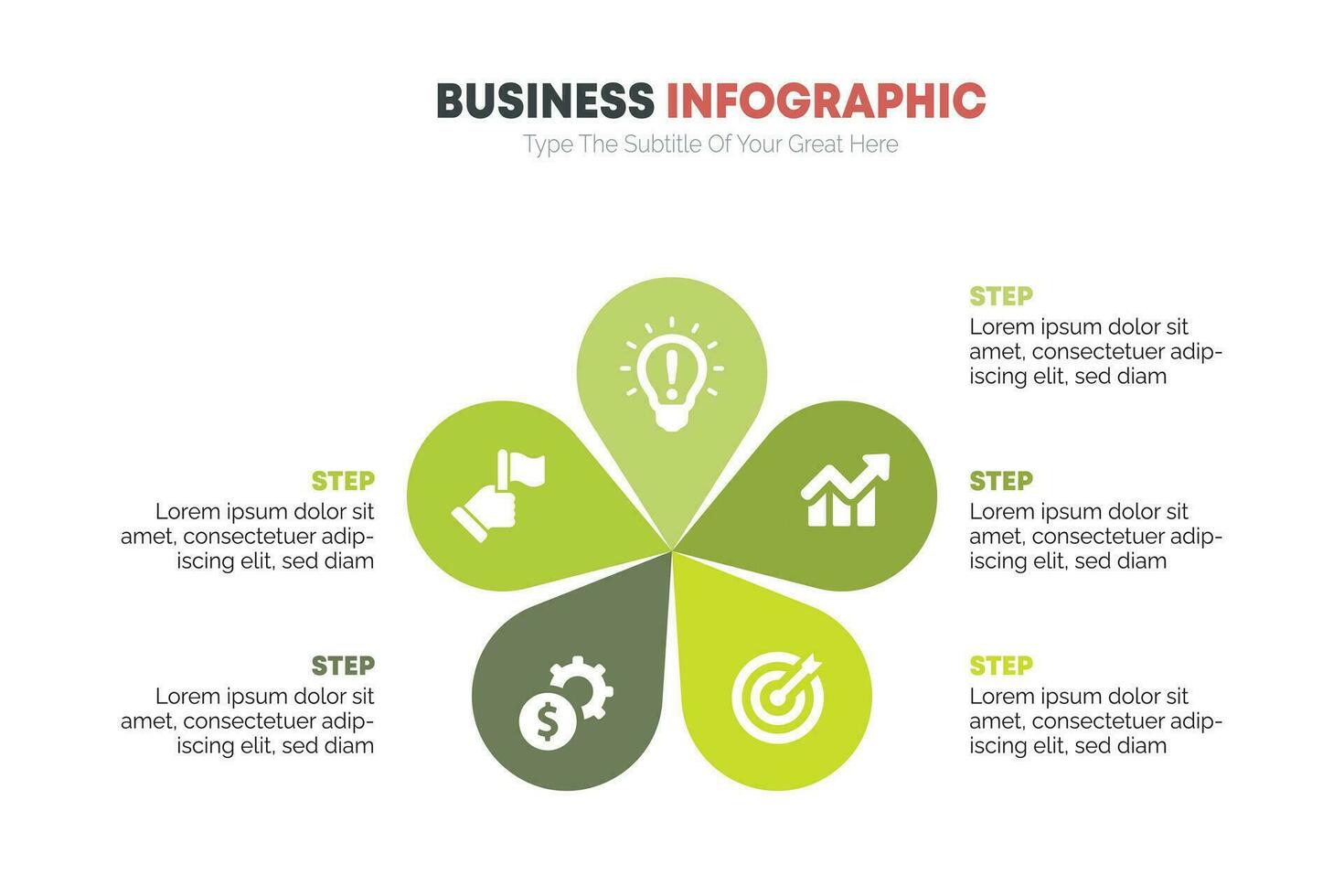 BUSINESS INFOGRAPHIC
Type The Subtitle Of Your Great Here

STEP
Lorem ipsum dolor sit amet, consectetuer adipiscing elit, sed diam

STEP
Lorem ipsum dolor sit amet, consectetuer adipiscing elit, sed diam

STEP
Lorem ipsum dolor sit amet, consectetuer adipiscing elit, sed diam

STEP
Lorem ipsum dolor sit amet, consectetuer adipiscing elit, sed diam

STEP
Lorem ipsum dolor sit amet, consectetuer adipiscing elit, sed diam