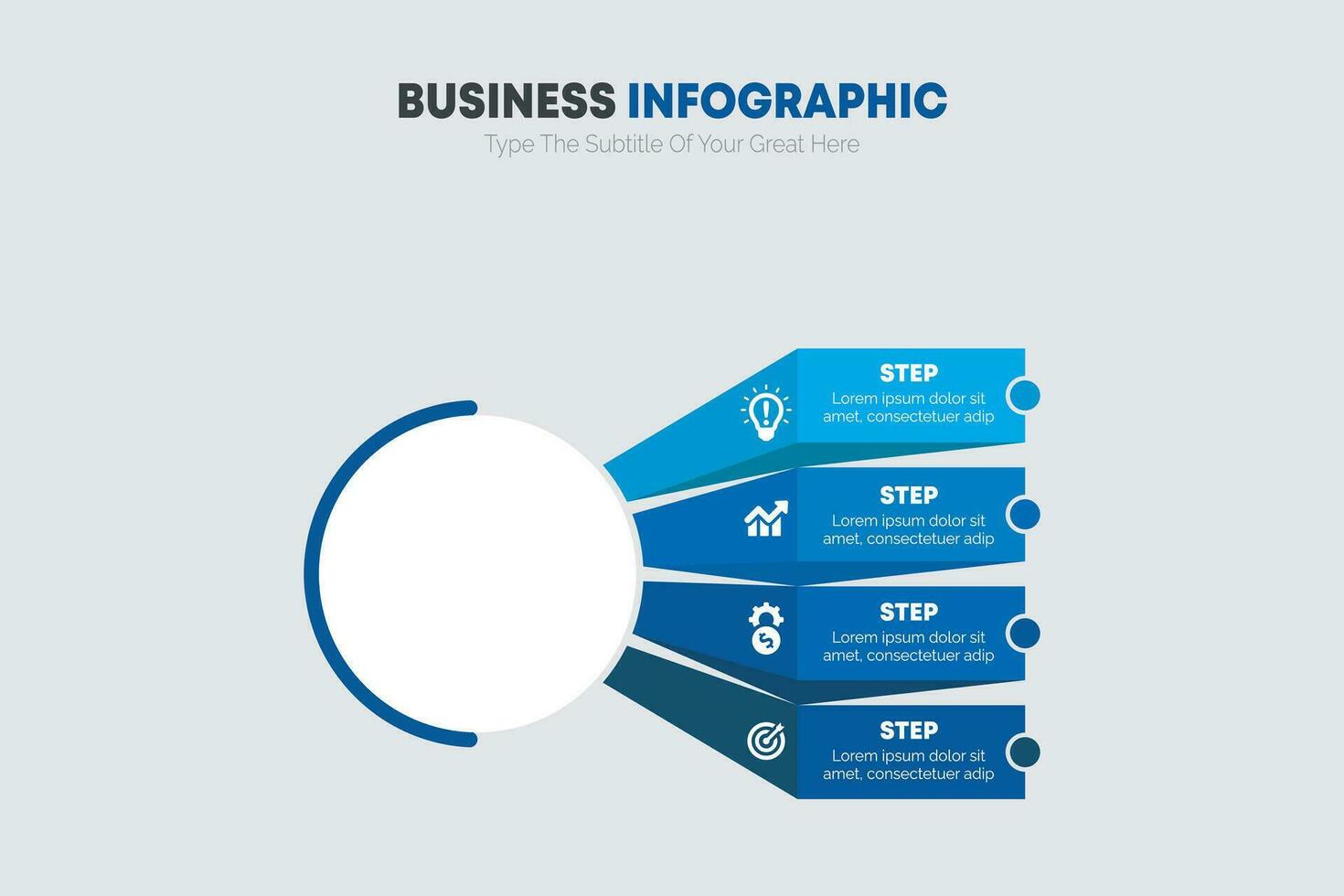 BUSINESS INFOGRAPHIC
Type The Subtitle Of Your Great Here

STEP
Lorem ipsum dolor sit amet, consectetuer adip

STEP
Lorem ipsum dolor sit amet, consectetuer adip

STEP
Lorem ipsum dolor sit amet, consectetuer adip

STEP
Lorem ipsum dolor sit amet, consectetuer adip