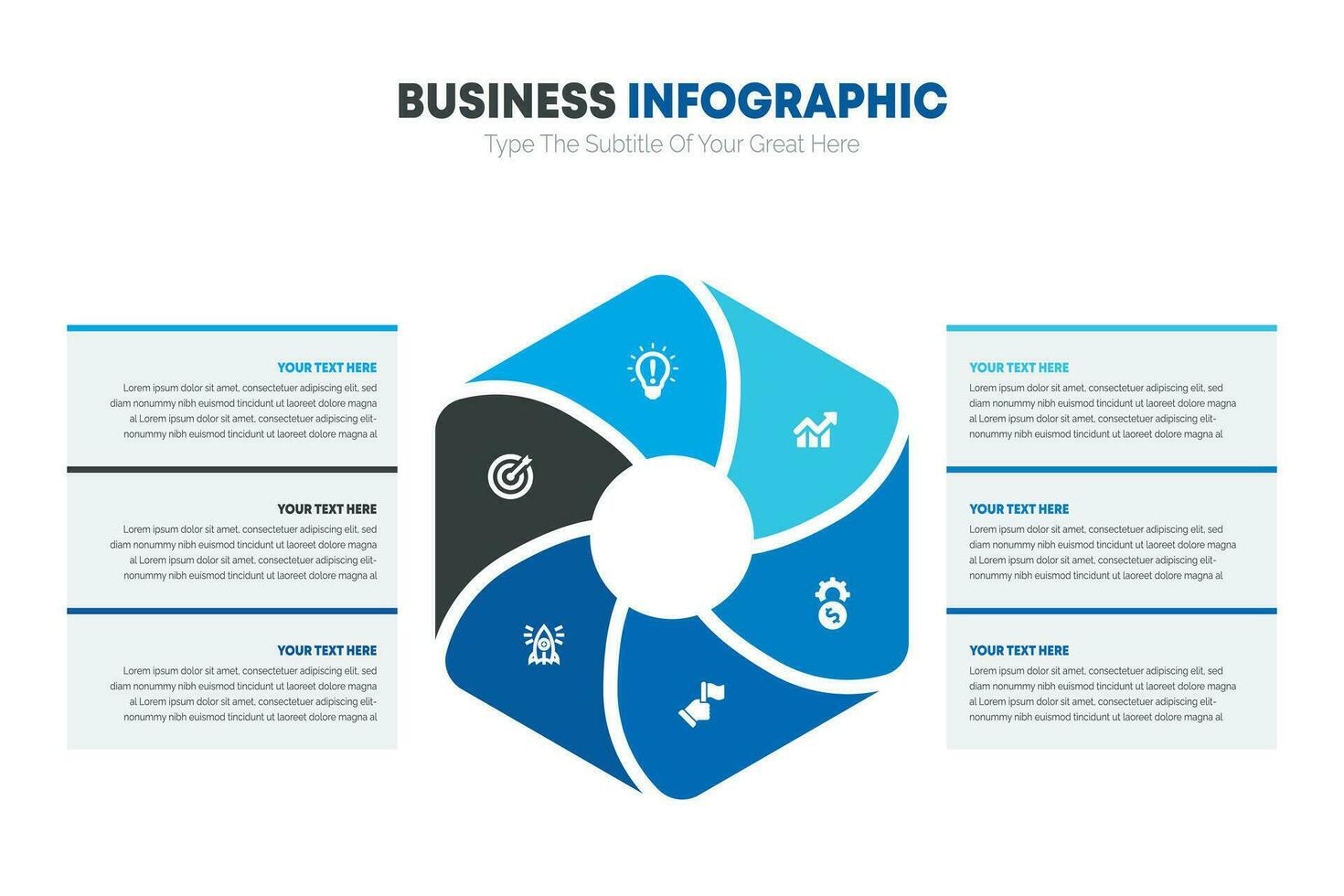 BUSINESS INFOGRAPHIC
Type The Subtitle Of Your Great Here

YOUR TEXT HERE
Lorem ipsum dolor sit amet, consectetuer adipiscing elit, sed diam nonummy nibh euismod tincidunt ut laoreet dolore magna al Lorem ipsum dolor sit amet, consectetuer adipiscing elit-nonummy nibh euismod tincidunt ut laoreet dolore magna al

YOUR TEXT HERE
Lorem ipsum dolor sit amet, consectetuer adipiscing elit, sed diam nonummy nibh euismod tincidunt ut laoreet dolore magna al Lorem ipsum dolor sit amet, consectetuer adipiscing elit-nonummy nibh euismod tincidunt ut laoreet dolore magna al

YOUR TEXT HERE
Lorem ipsum dolor sit amet, consectetuer adipiscing elit, sed diam nonummy nibh euismod tincidunt ut laoreet dolore magna al Lorem ipsum dolor sit amet, consectetuer adipiscing elit-nonummy nibh euismod tincidunt ut laoreet dolore magna al

YOUR TEXT HERE
Lorem ipsum dolor sit amet, consectetuer adipiscing elit, sed diam nonummy nibh euismod tincidunt ut laoreet dolore magna al Lorem ipsum dolor sit amet, consectetuer adipiscing elit-nonummy nibh euismod tincidunt ut laoreet dolore magna al

YOUR TEXT HERE
Lorem ipsum dolor sit amet, consectetuer adipiscing elit, sed diam nonummy nibh euismod tincidunt ut laoreet dolore magna al Lorem ipsum dolor sit amet, consectetuer adipiscing elit-nonummy nibh euismod tincidunt ut laoreet dolore magna al

YOUR TEXT HERE
Lorem ipsum dolor sit amet, consectetuer adipiscing elit, sed diam nonummy nibh euismod tincidunt ut laoreet dolore magna al Lorem ipsum dolor sit amet, consectetuer adipiscing elit-nonummy nibh euismod tincidunt ut laoreet dolore magna al