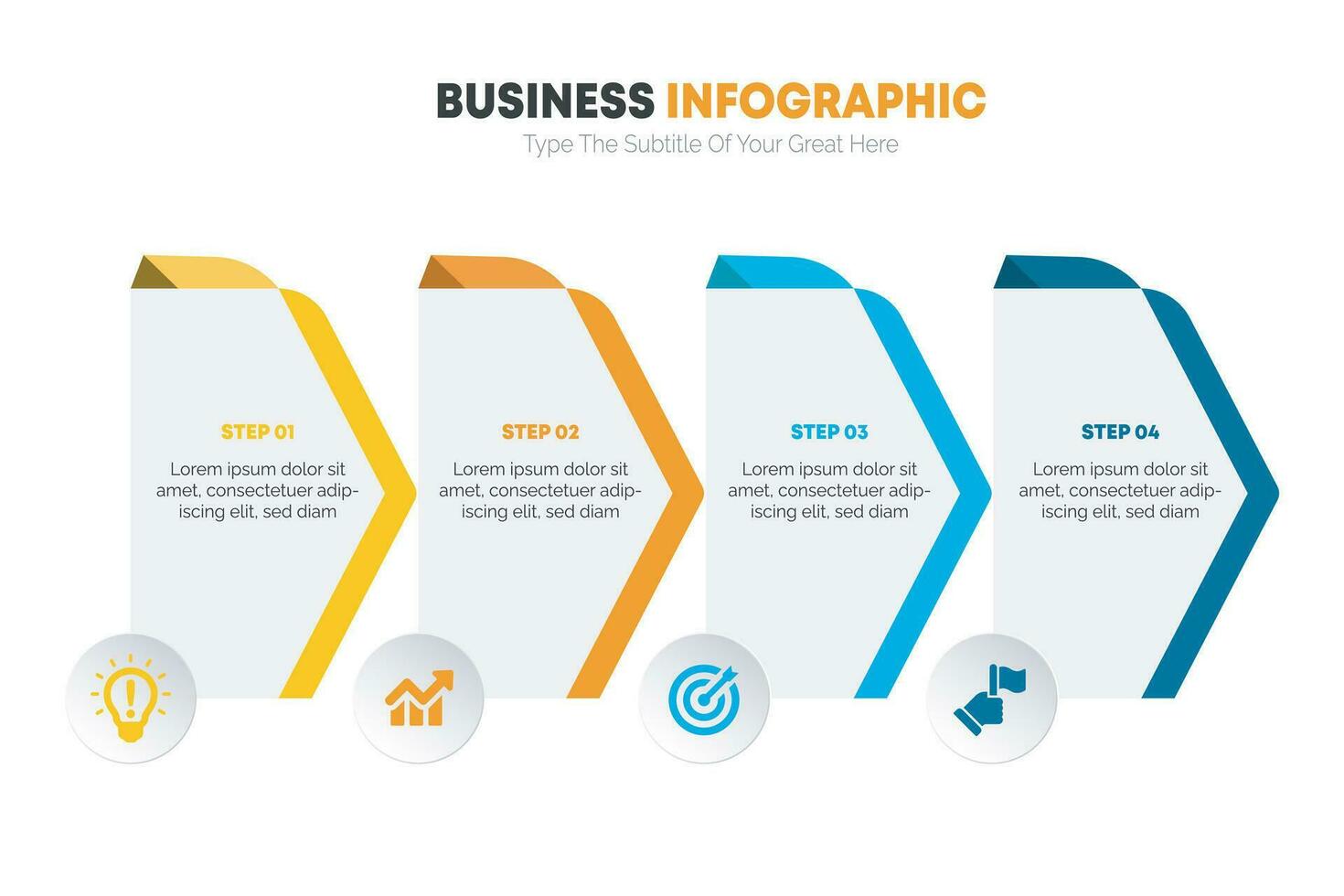 BUSINESS INFOGRAPHIC
Type The Subtitle Of Your Great Here

STEP 01
Lorem ipsum dolor sit amet, consectetuer adipiscing elit, sed diam

STEP 02
Lorem ipsum dolor sit amet, consectetuer adipiscing elit, sed diam

STEP 03
Lorem ipsum dolor sit amet, consectetuer adipiscing elit, sed diam

STEP 04
Lorem ipsum dolor sit amet, consectetuer adipiscing elit, sed diam