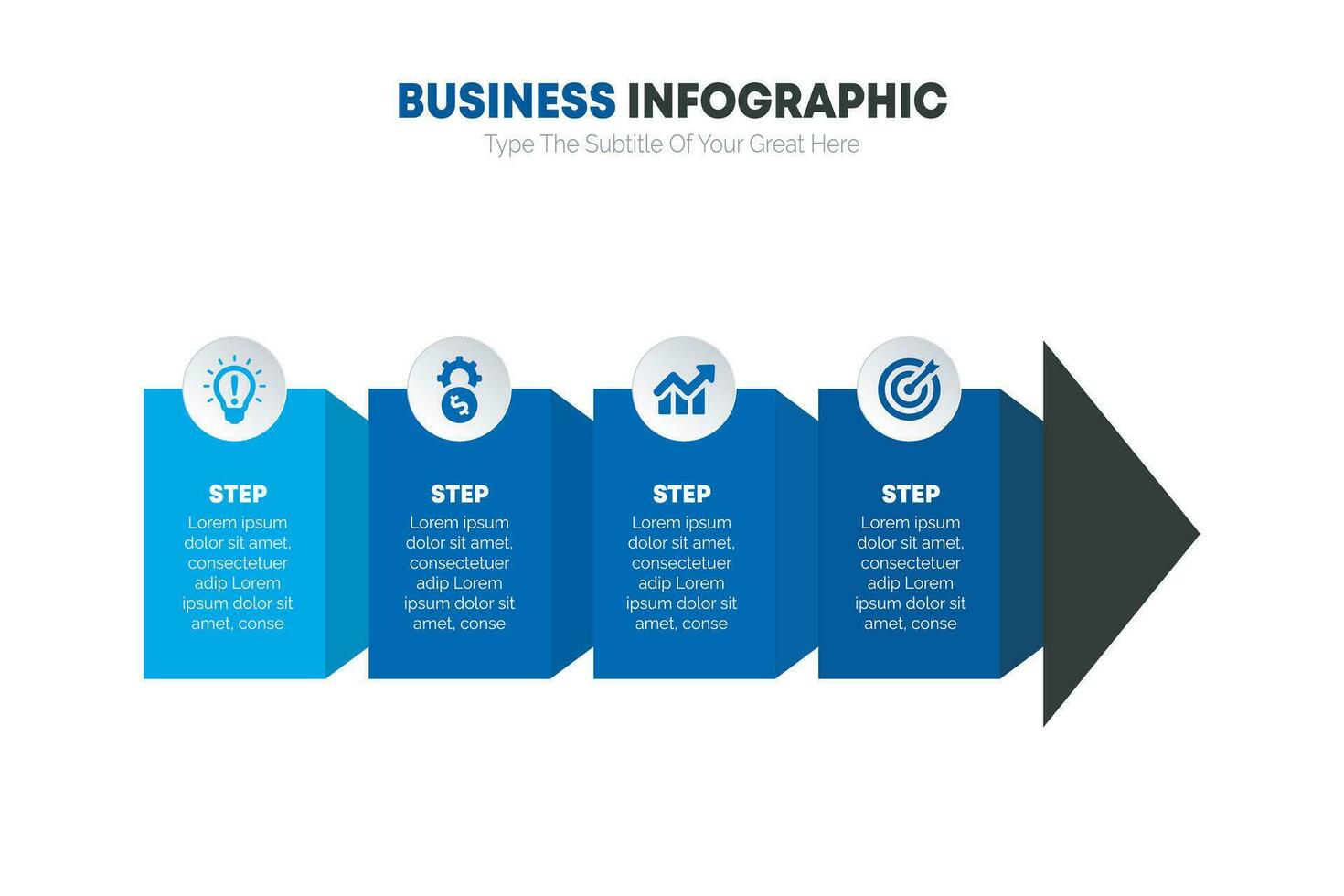 BUSINESS INFOGRAPHIC
Type The Subtitle Of Your Great Here

STEP
Lorem ipsum dolor sit amet, consectetuer adip Lorem ipsum dolor sit amet, conse

STEP
Lorem ipsum dolor sit amet, consectetuer adip Lorem ipsum dolor sit amet, conse

STEP
Lorem ipsum dolor sit amet, consectetuer adip Lorem ipsum dolor sit amet, conse

STEP
Lorem ipsum dolor sit amet, consectetuer adip Lorem ipsum dolor sit amet, conse