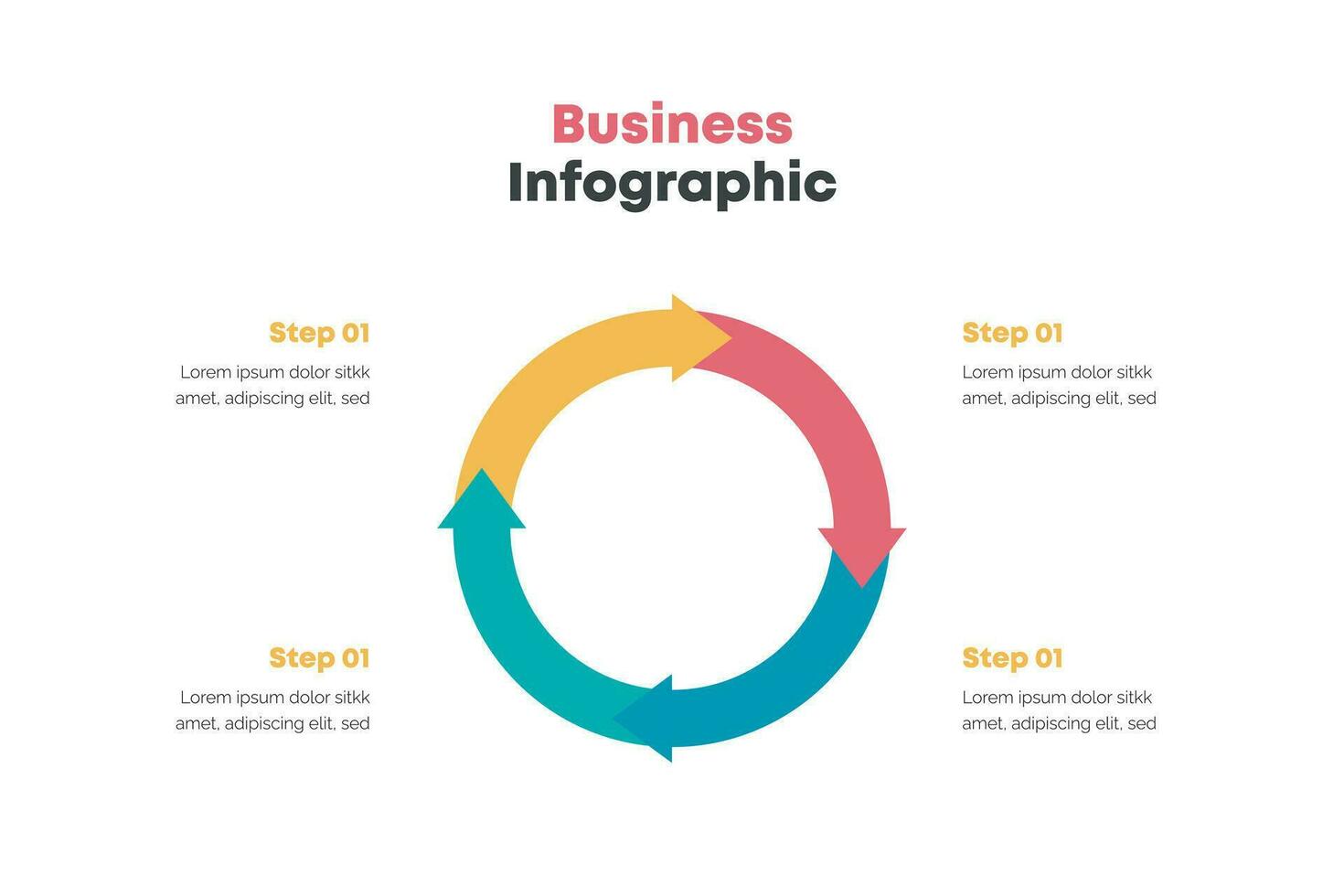 Business
Infographic

Step 01
Lorem ipsum dolor sitkk amet, adipiscing elit, sed

Step 01
Lorem ipsum dolor sitkk amet, adipiscing elit, sed

Step 01
Lorem ipsum dolor sitkk amet, adipiscing elit, sed

Step 01
Lorem ipsum dolor sitkk amet, adipiscing elit, sed