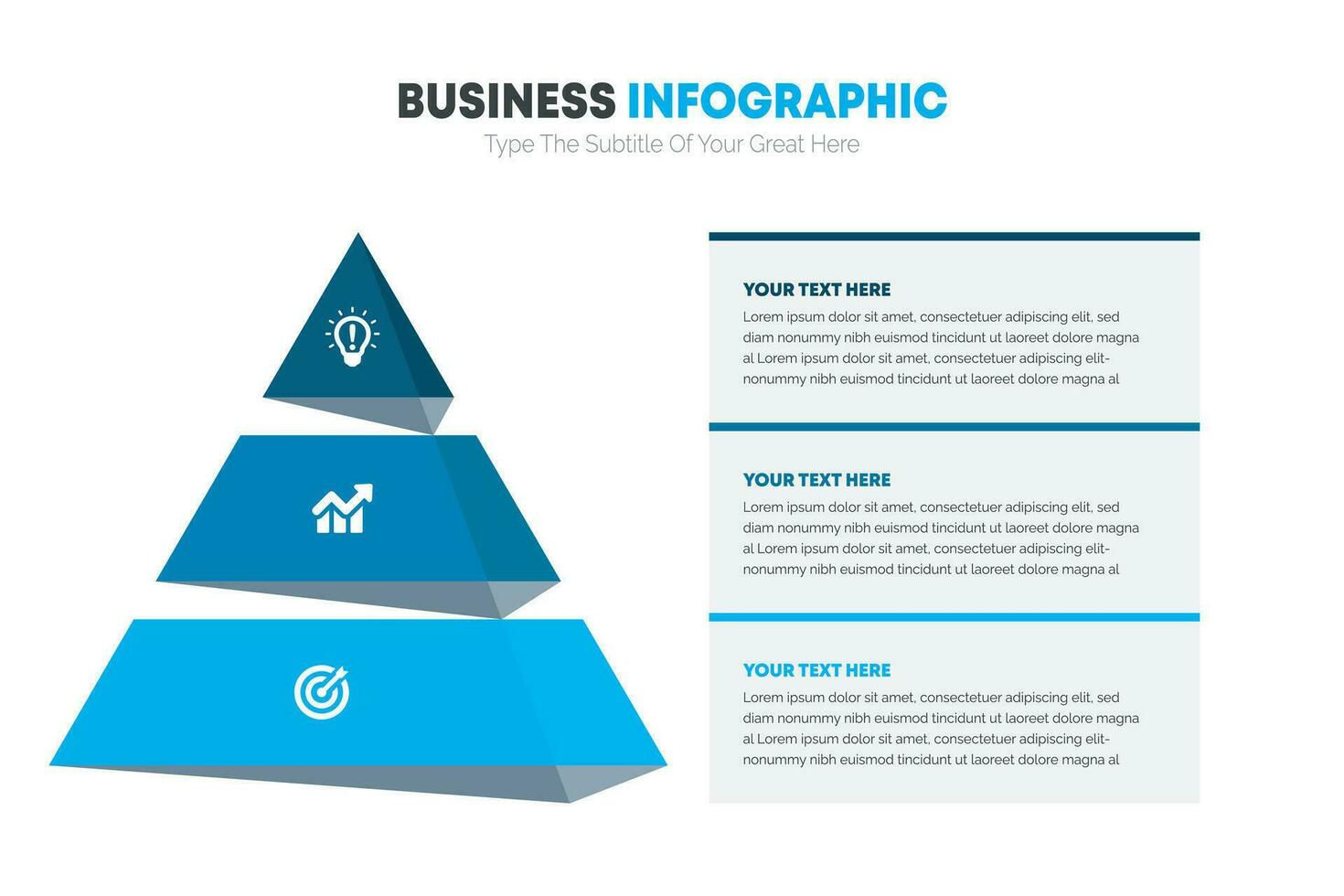 BUSINESS INFOGRAPHIC
Type The Subtitle Of Your Great Here

YOUR TEXT HERE
Lorem ipsum dolor sit amet, consectetuer adipiscing elit, sed diam nonummy nibh euismod tincidunt ut laoreet dolore magna al Lorem ipsum dolor sit amet, consectetuer adipiscing elit-nonummy nibh euismod tincidunt ut laoreet dolore magna al

YOUR TEXT HERE
Lorem ipsum dolor sit amet, consectetuer adipiscing elit, sed diam nonummy nibh euismod tincidunt ut laoreet dolore magna al Lorem ipsum dolor sit amet, consectetuer adipiscing elit-nonummy nibh euismod tincidunt ut laoreet dolore magna al

YOUR TEXT HERE
Lorem ipsum dolor sit amet, consectetuer adipiscing elit, sed diam nonummy nibh euismod tincidunt ut laoreet dolore magna al Lorem ipsum dolor sit amet, consectetuer adipiscing elit-nonummy nibh euismod tincidunt ut laoreet dolore magna al