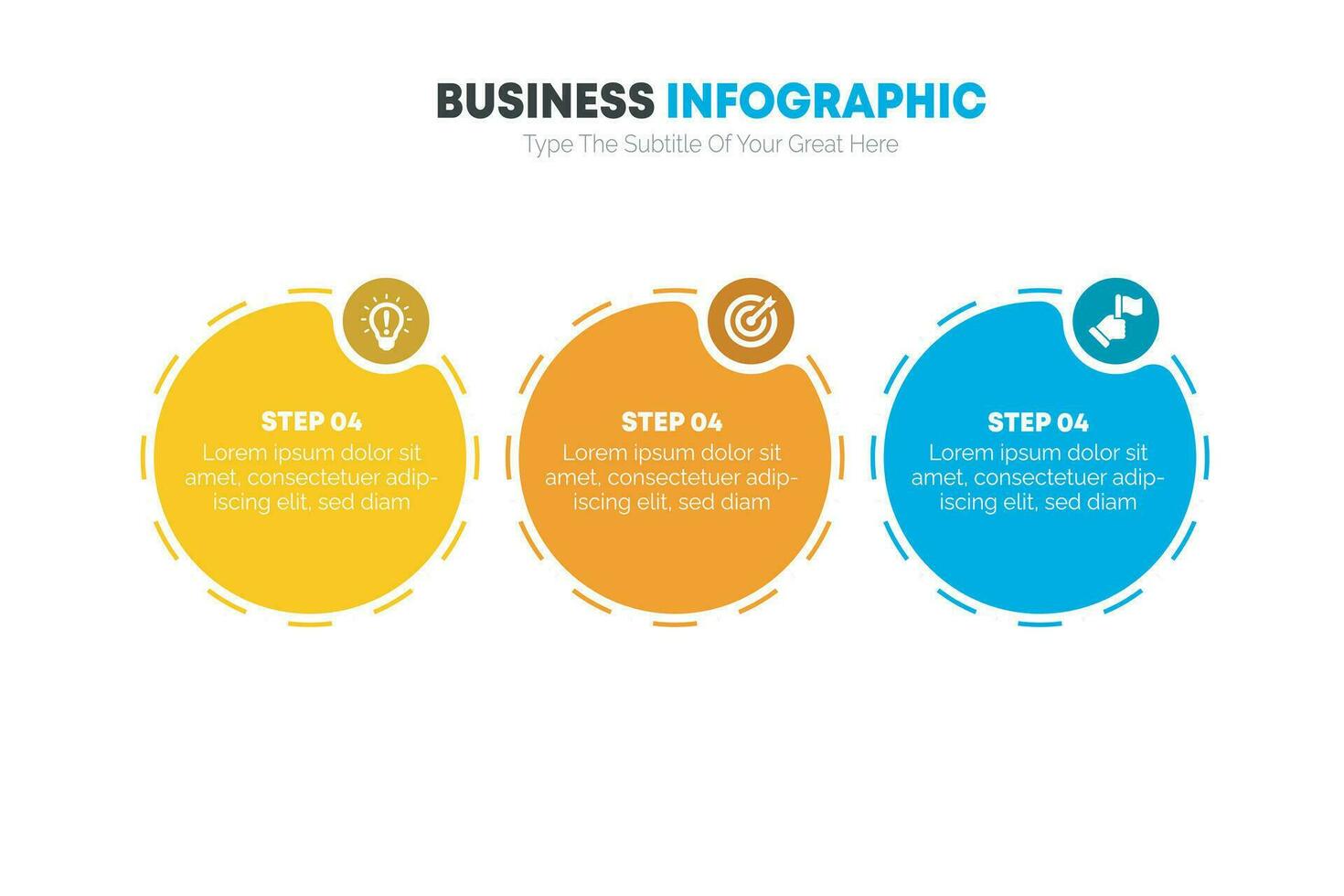 BUSINESS INFOGRAPHIC
Type The Subtitle Of Your Great Here

STEP 04
Lorem ipsum dolor sit amet, consectetuer adipiscing elit, sed diam

STEP 04
Lorem ipsum dolor sit amet, consectetuer adipiscing elit, sed diam

STEP 04
Lorem ipsum dolor sit amet, consectetuer adipiscing elit, sed diam