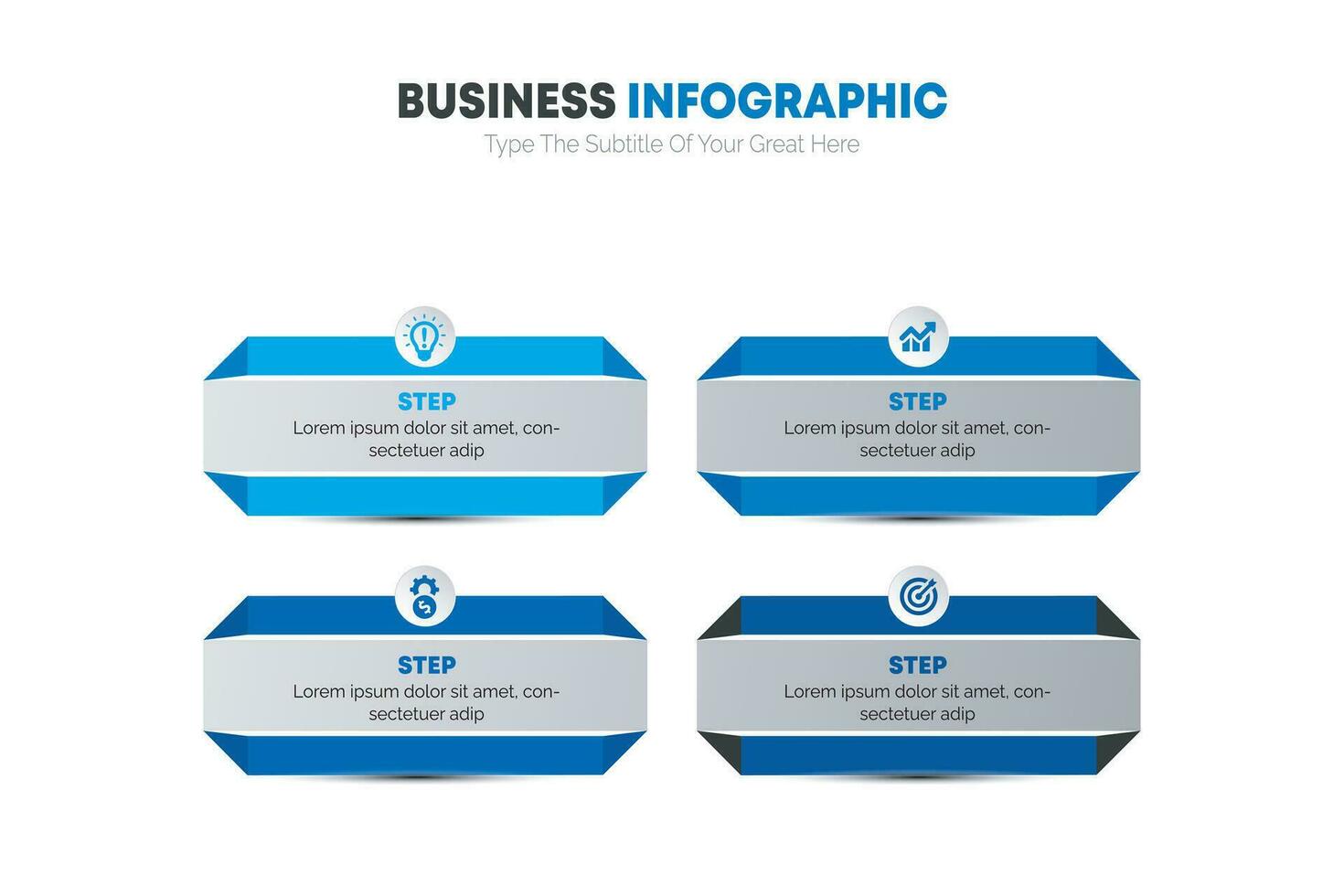 BUSINESS INFOGRAPHIC
Type The Subtitle Of Your Great Here

STEP
Lorem ipsum dolor sit amet, consectetuer adip

STEP
Lorem ipsum dolor sit amet, consectetuer adip

STEP
Lorem ipsum dolor sit amet, consectetuer adip

STEP
Lorem ipsum dolor sit amet, consectetuer adip