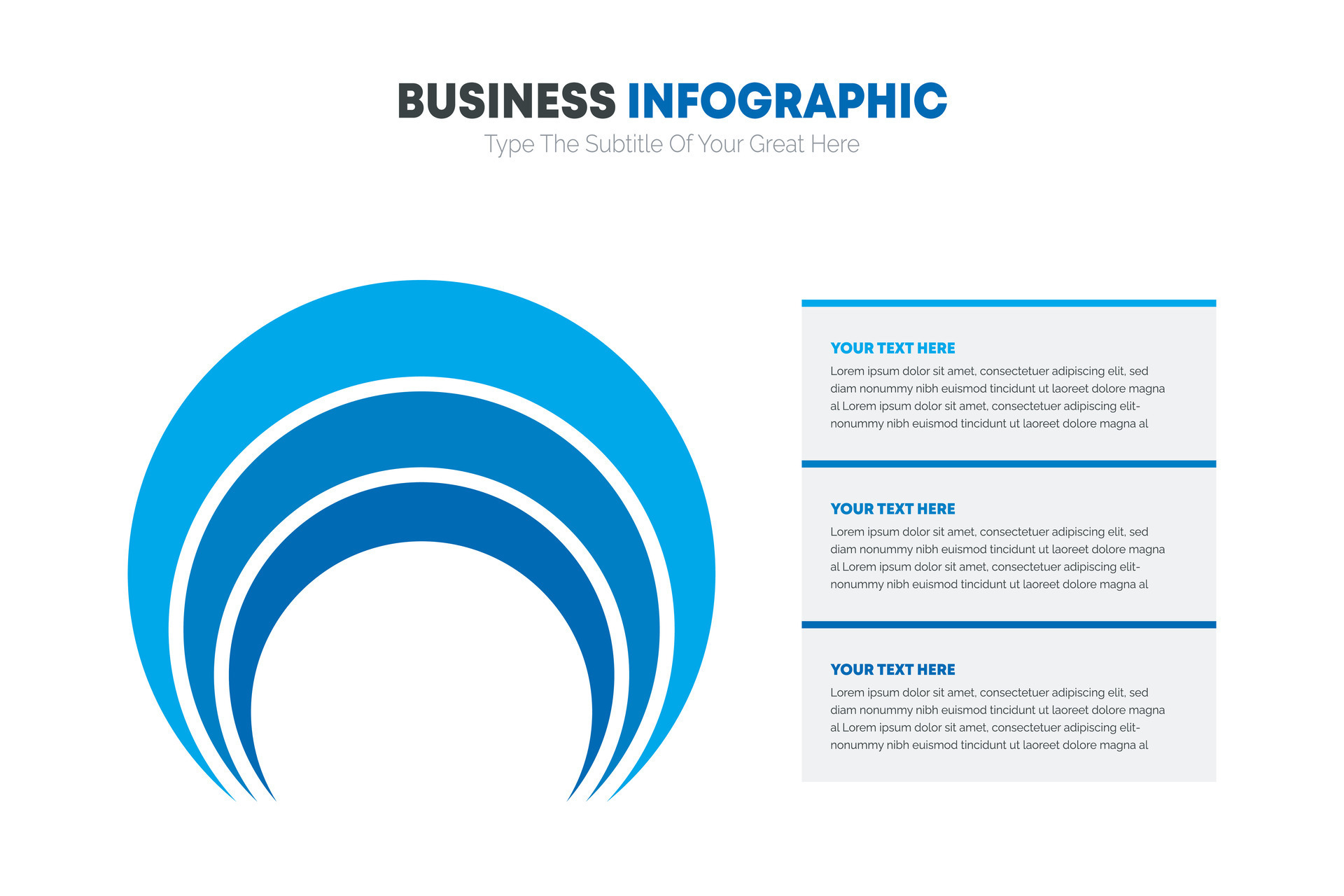 BUSINESS INFOGRAPHIC
Type The Subtitle Of Your Great Here

YOUR TEXT HERE
Lorem ipsum dolor sit amet, consectetuer adipiscing elit, sed diam nonummy nibh euismod tincidunt ut laoreet dolore magna al Lorem ipsum dolor sit amet, consectetuer adipiscing elit-nonummy nibh euismod tincidunt ut laoreet dolore magna al

YOUR TEXT HERE
Lorem ipsum dolor sit amet, consectetuer adipiscing elit, sed diam nonummy nibh euismod tincidunt ut laoreet dolore magna al Lorem ipsum dolor sit amet, consectetuer adipiscing elit-nonummy nibh euismod tincidunt ut laoreet dolore magna al

YOUR TEXT HERE
Lorem ipsum dolor sit amet, consectetuer adipiscing elit, sed diam nonummy nibh euismod tincidunt ut laoreet dolore magna al Lorem ipsum dolor sit amet, consectetuer adipiscing elit-nonummy nibh euismod tincidunt ut laoreet dolore magna al