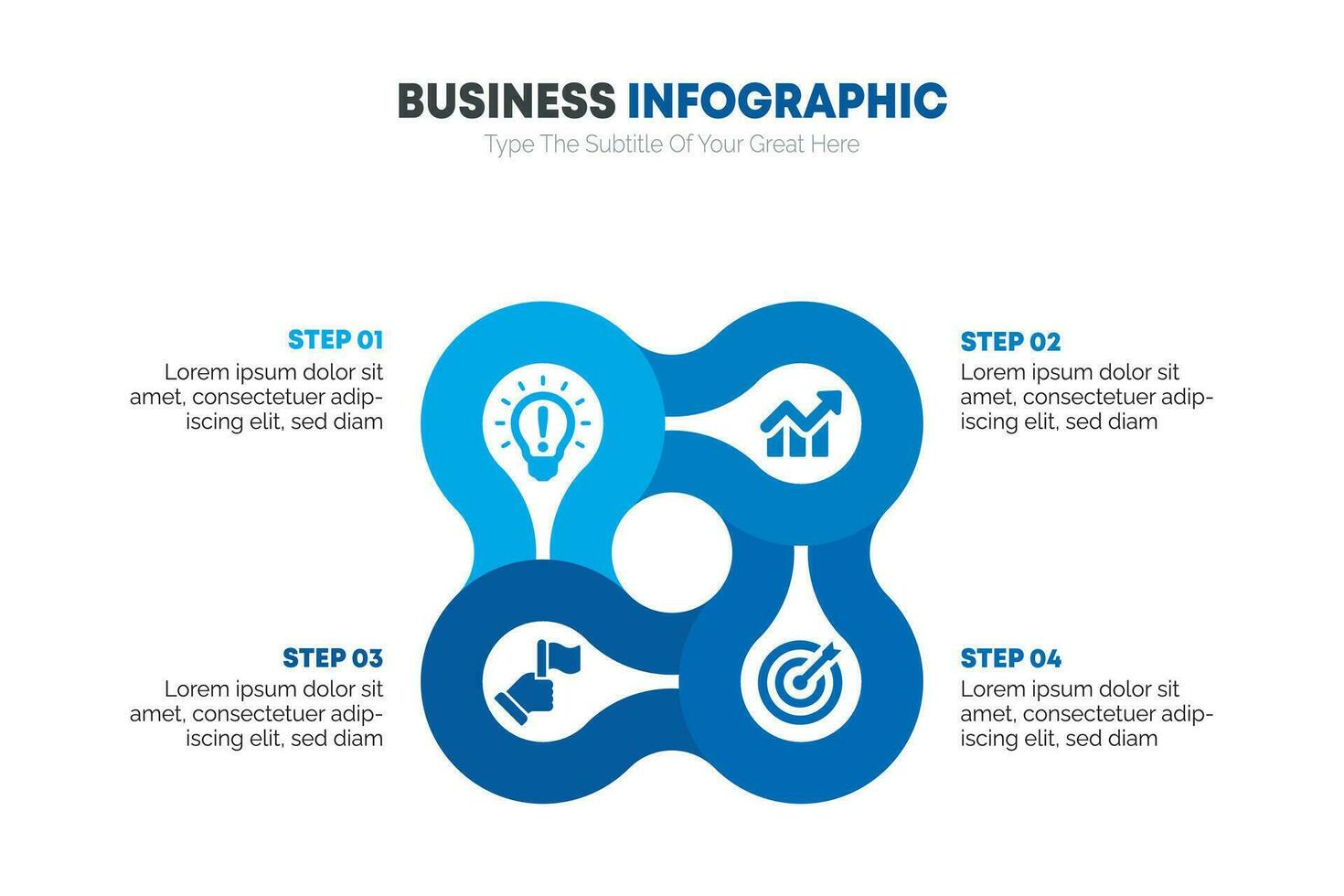 BUSINESS INFOGRAPHIC
Type The Subtitle Of Your Great Here

STEP 01
Lorem ipsum dolor sit amet, consectetuer adipiscing elit, sed diam

STEP 02
Lorem ipsum dolor sit amet, consectetuer adipiscing elit, sed diam

STEP 03
Lorem ipsum dolor sit amet, consectetuer adipiscing elit, sed diam

STEP 04
Lorem ipsum dolor sit amet, consectetuer adipiscing elit, sed diam