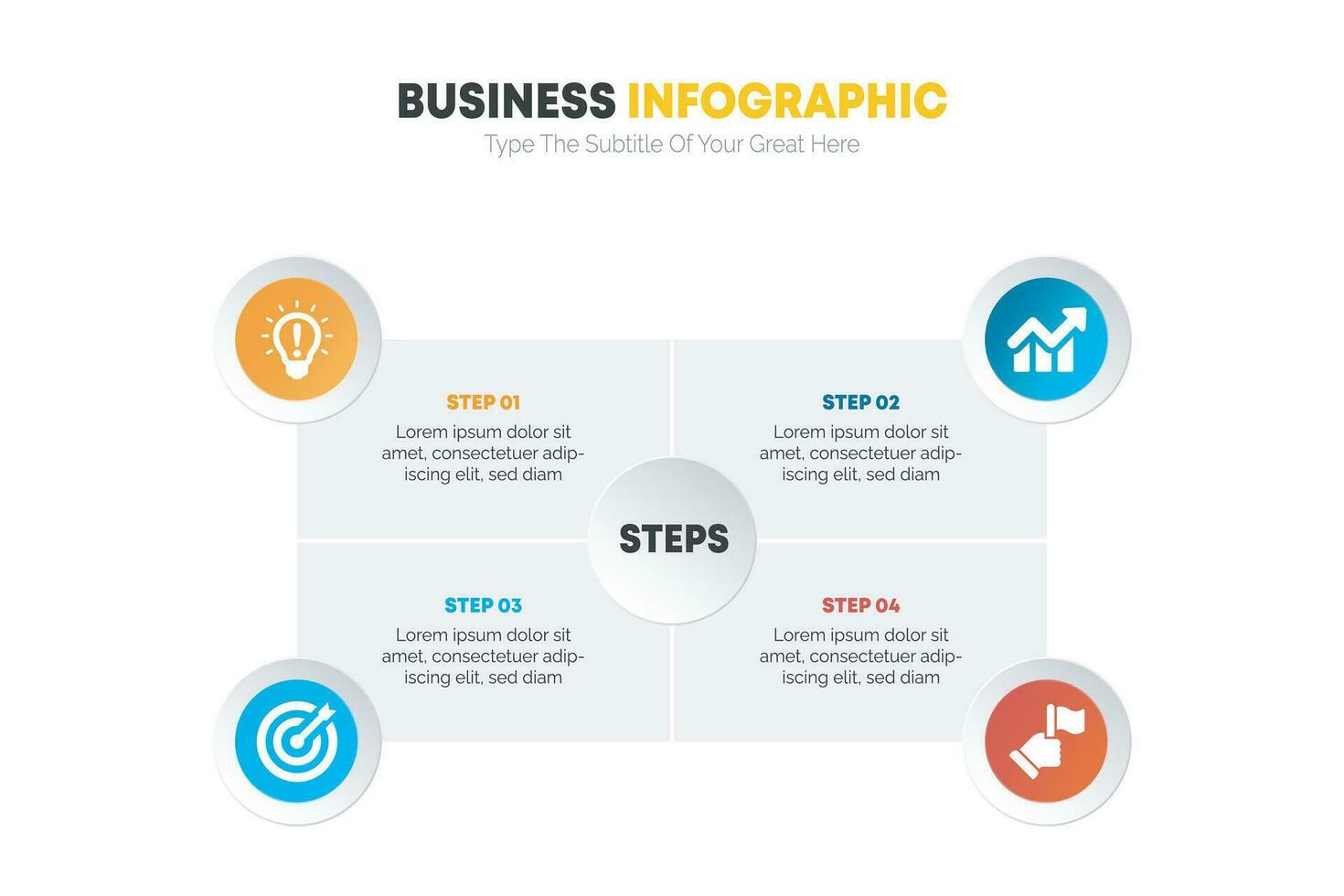 BUSINESS INFOGRAPHIC
Type The Subtitle Of Your Great Here

STEP 01
Lorem ipsum dolor sit amet, consectetuer adipiscing elit, sed diam

STEP 02
Lorem ipsum dolor sit amet, consectetuer adipiscing elit, sed diam

STEPS

STEP 03
Lorem ipsum dolor sit amet, consectetuer adipiscing elit, sed diam

STEP 04
Lorem ipsum dolor sit amet, consectetuer adipiscing elit, sed diam