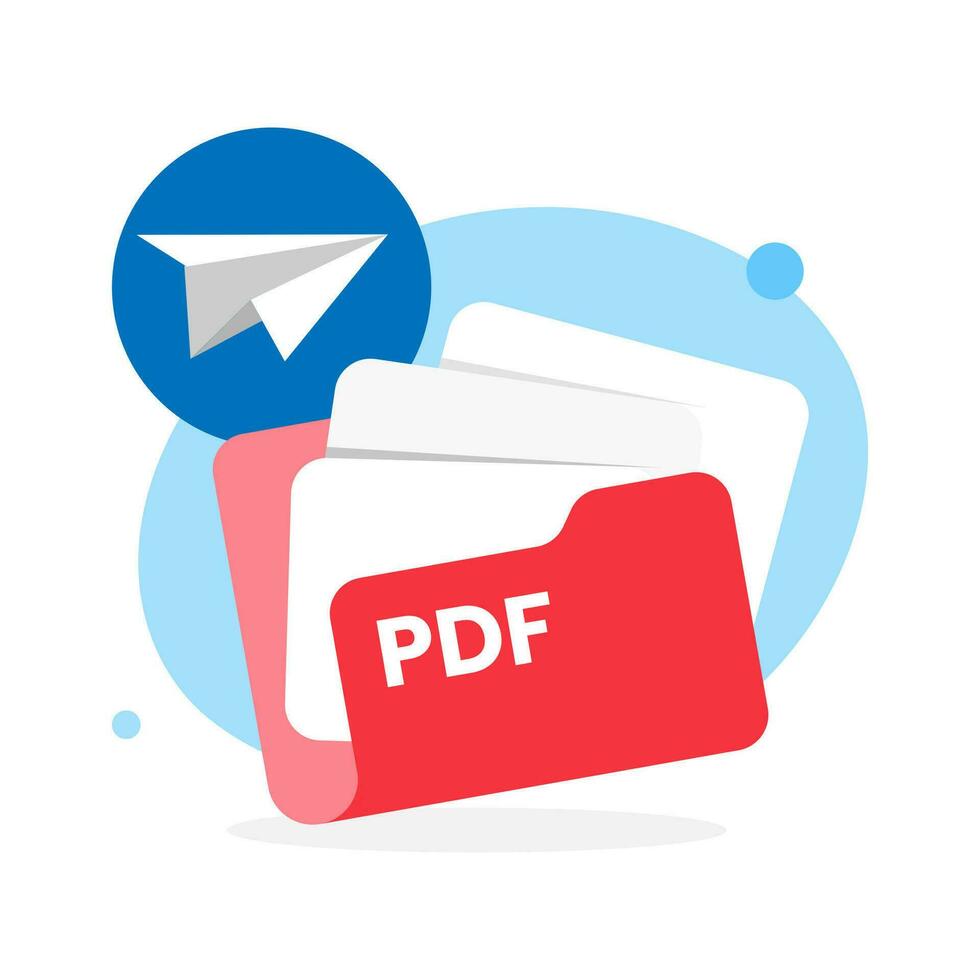 PDF