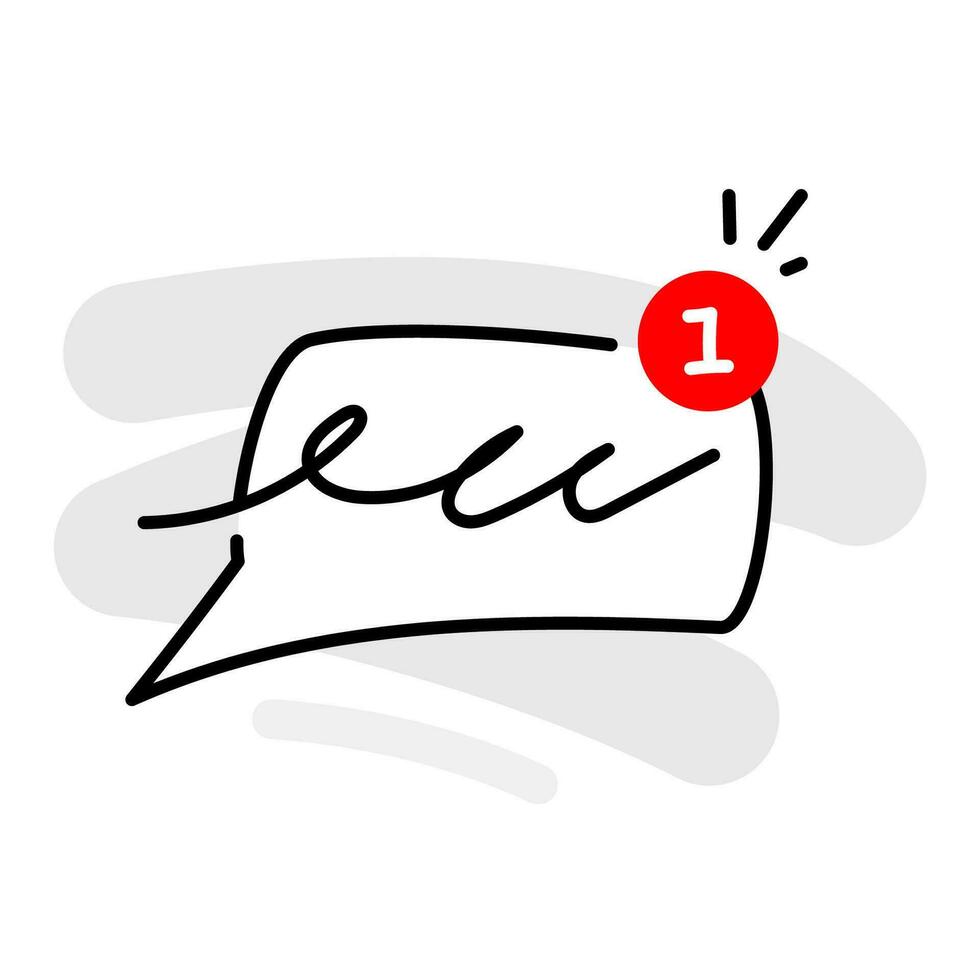 1