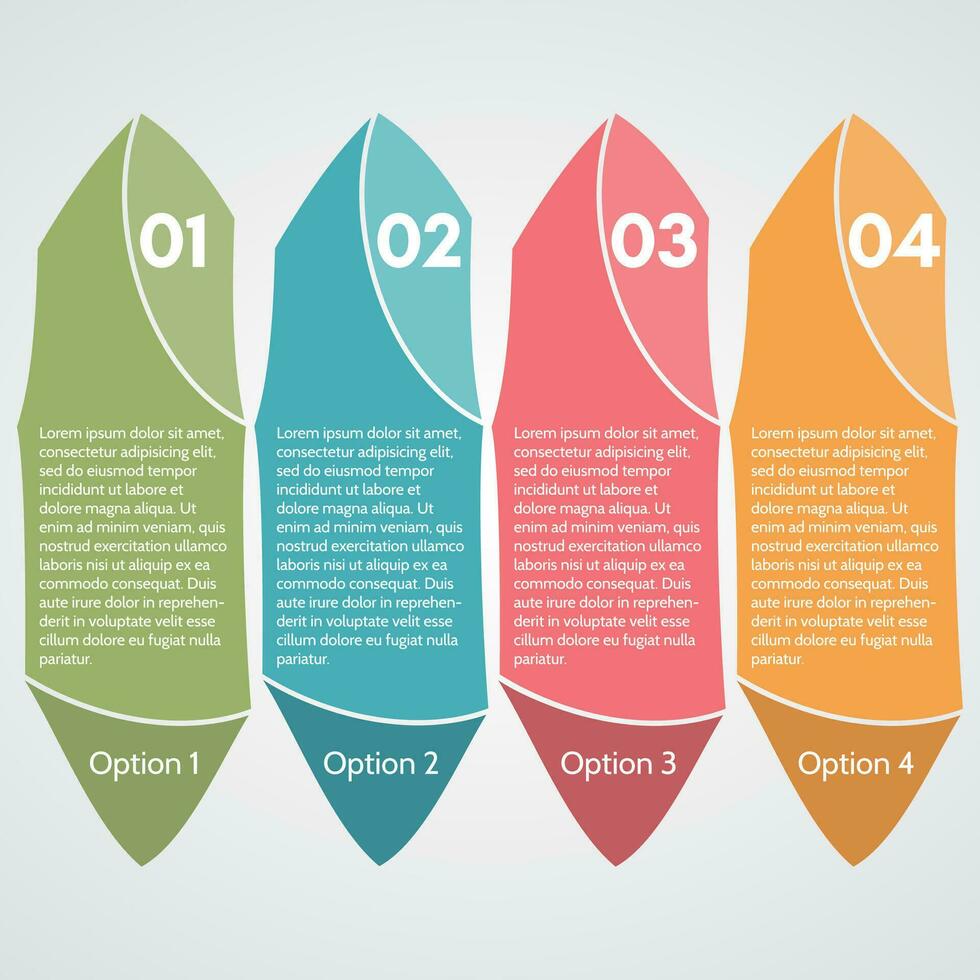 01

Lorem ipsum dolor sit amet, consectetur adipisicing elit, sed do eiusmod tempor incididunt ut labore et dolore magna aliqua. Ut enim ad minim veniam, quis nostrud exercitation ullamco laboris nisi ut aliquip ex ea commodo consequat. Duis aute irure dolor in reprehenderit in voluptate velit esse cillum dolore eu fugiat nulla pariatur.

Option 1

02

Lorem ipsum dolor sit amet, consectetur adipisicing elit, sed do eiusmod tempor incididunt ut labore et dolore magna aliqua. Ut enim ad minim veniam, quis nostrud exercitation ullamco laboris nisi ut aliquip ex ea commodo consequat. Duis aute irure dolor in reprehenderit in voluptate velit esse cillum dolore eu fugiat nulla pariatur.

Option 2

03

Lorem ipsum dolor sit amet, consectetur adipisicing elit, sed do eiusmod tempor incididunt ut labore et dolore magna aliqua. Ut enim ad minim veniam, quis nostrud exercitation ullamco laboris nisi ut aliquip ex ea commodo consequat. Duis aute irure dolor in reprehenderit in voluptate velit esse cillum dolore eu fugiat nulla pariatur.

Option 3

04

Lorem ipsum dolor sit amet, consectetur adipisicing elit, sed do eiusmod tempor incididunt ut labore et dolore magna aliqua. Ut enim ad minim veniam, quis nostrud exercitation ullamco laboris nisi ut aliquip ex ea commodo consequat. Duis aute irure dolor in reprehenderit in voluptate velit esse cillum dolore eu fugiat nulla pariatur.

Option 4