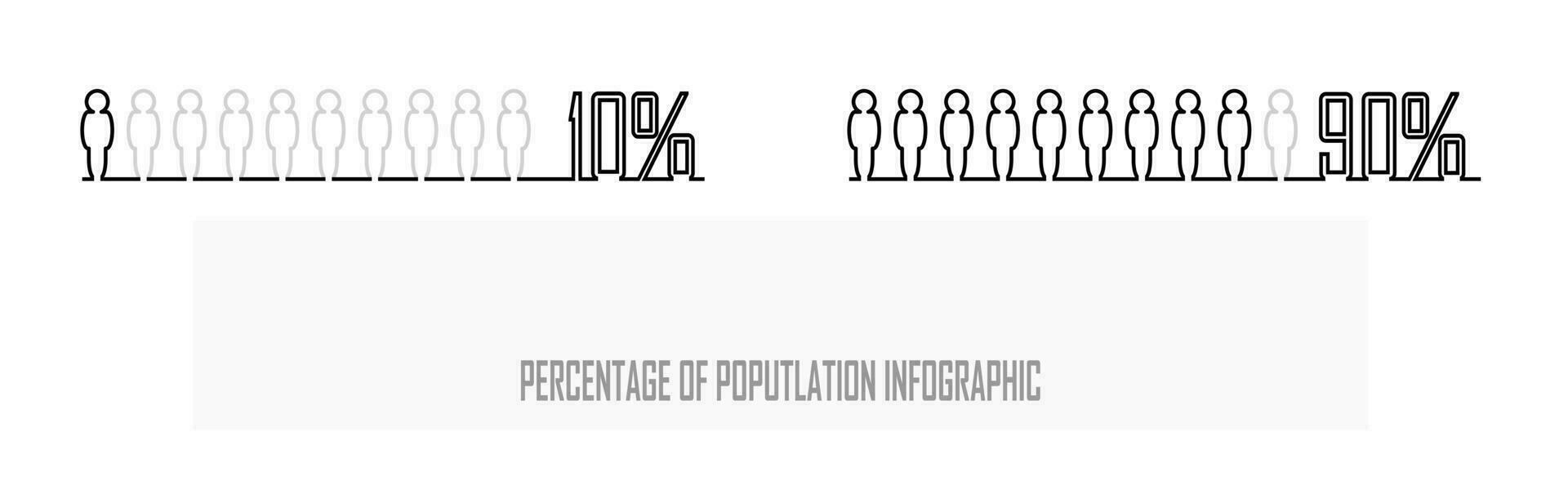 10%

90%

PERCENTAGE OF POPUTLATION INFOGRAPHIC