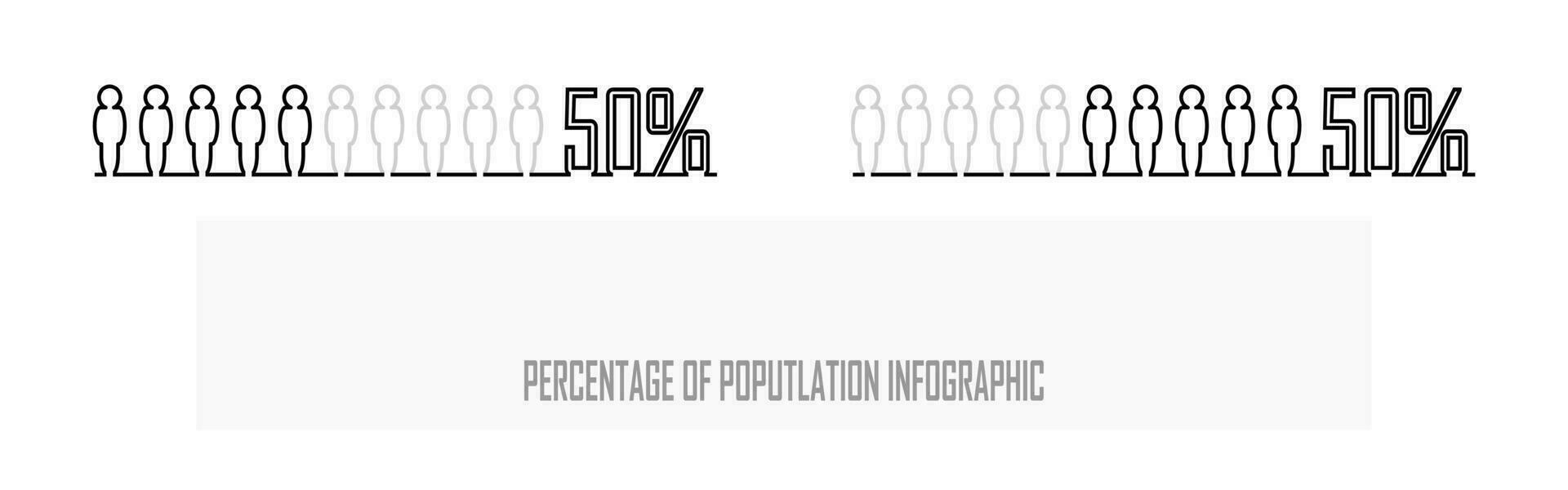 50%

50%

PERCENTAGE OF POPUTLATION INFOGRAPHIC