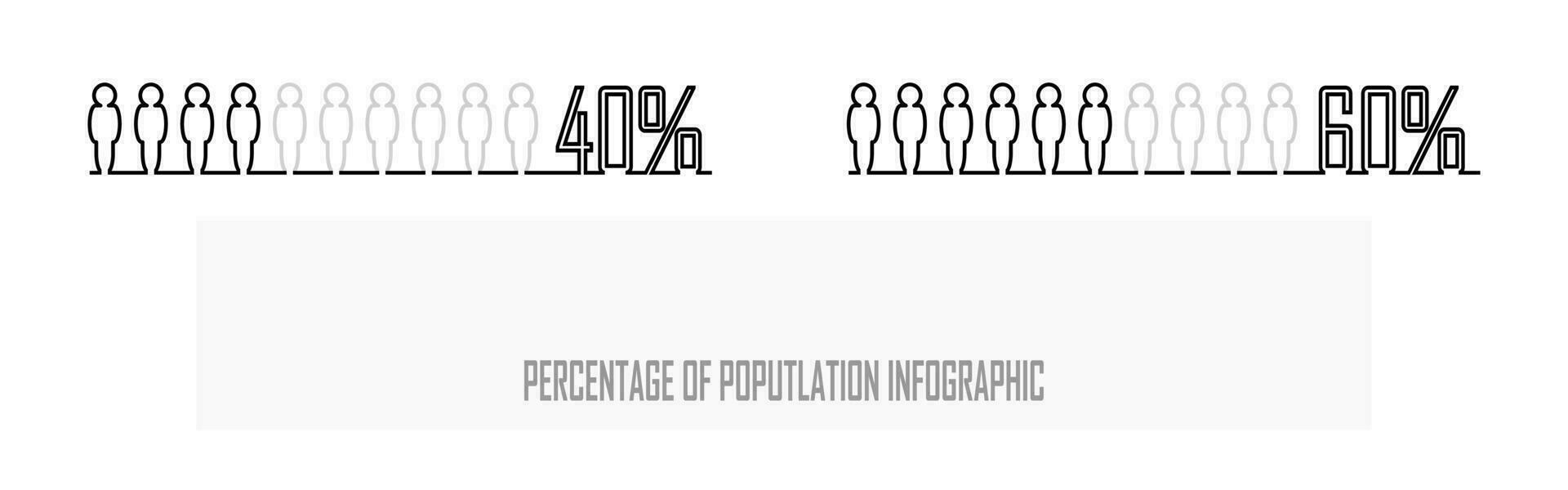 40%

60%

PERCENTAGE OF POPUTLATION INFOGRAPHIC