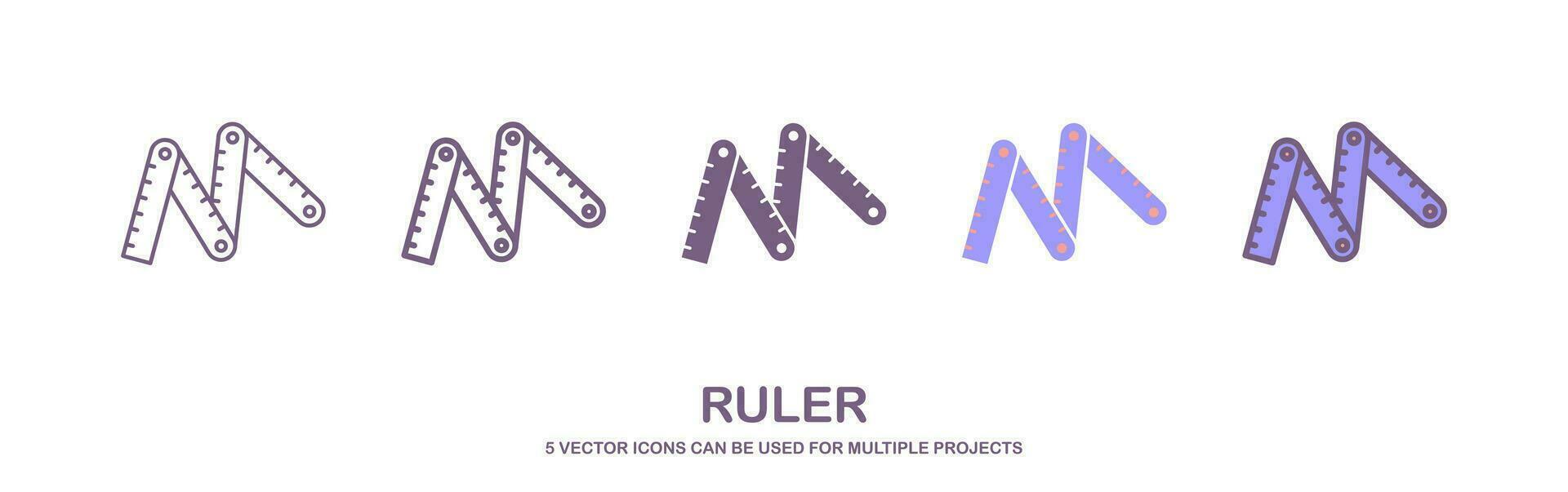 RULER

5 VECTOR ICONS CAN BE USED FOR MULTIPLE PROJECTS