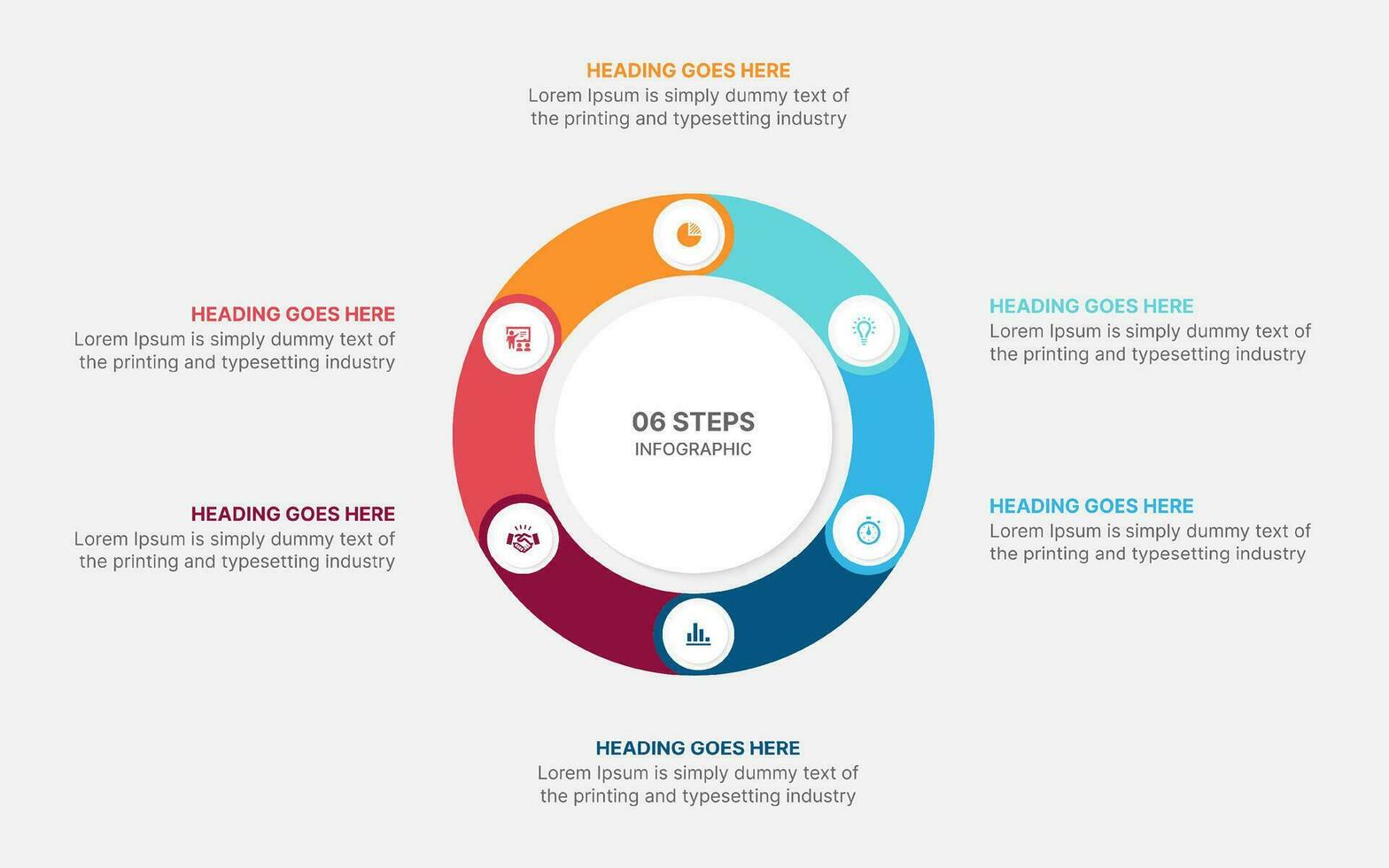 HEADING GOES HERE
Lorem Ipsum is simply dummy text of the printing and typesetting industry

HEADING GOES HERE
Lorem Ipsum is simply dummy text of the printing and typesetting industry

HEADING GOES HERE
Lorem Ipsum is simply dummy text of the printing and typesetting industry

06 STEPS
INFOGRAPHIC

HEADING GOES HERE
Lorem Ipsum is simply dummy text of the printing and typesetting industry

HEADING GOES HERE
Lorem Ipsum is simply dummy text of the printing and typesetting industry

HEADING GOES HERE
Lorem Ipsum is simply dummy text of the printing and typesetting industry