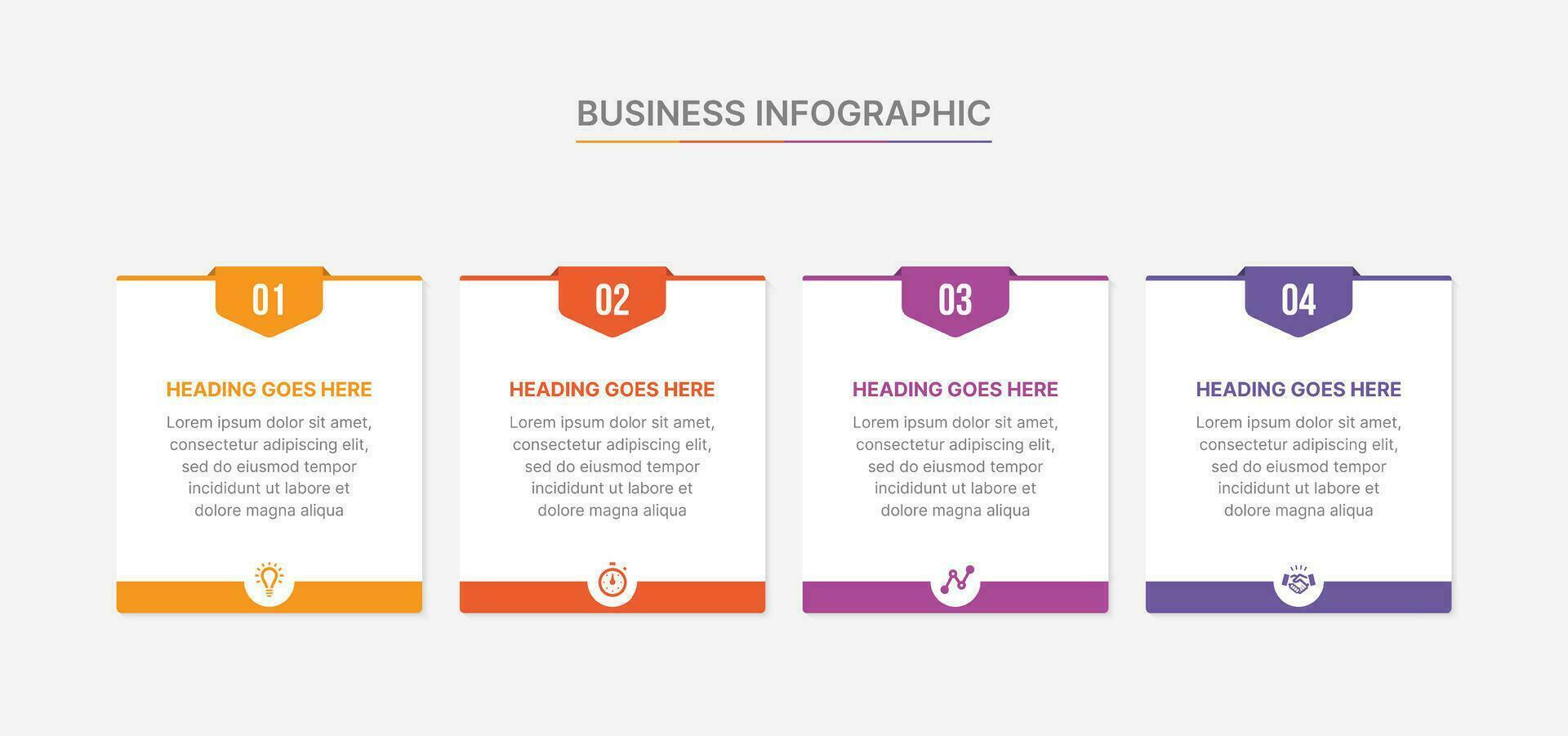 BUSINESS INFOGRAPHIC

01

HEADING GOES HERE

Lorem ipsum dolor sit amet, consectetur adipiscing elit, sed do eiusmod tempor incididunt ut labore et dolore magna aliqua

02

HEADING GOES HERE

Lorem ipsum dolor sit amet, consectetur adipiscing elit, sed do eiusmod tempor incididunt ut labore et dolore magna aliqua

03

HEADING GOES HERE

Lorem ipsum dolor sit amet, consectetur adipiscing elit, sed do eiusmod tempor incididunt ut labore et dolore magna aliqua

04

HEADING GOES HERE

Lorem ipsum dolor sit amet, consectetur adipiscing elit, sed do eiusmod tempor incididunt ut labore et dolore magna aliqua