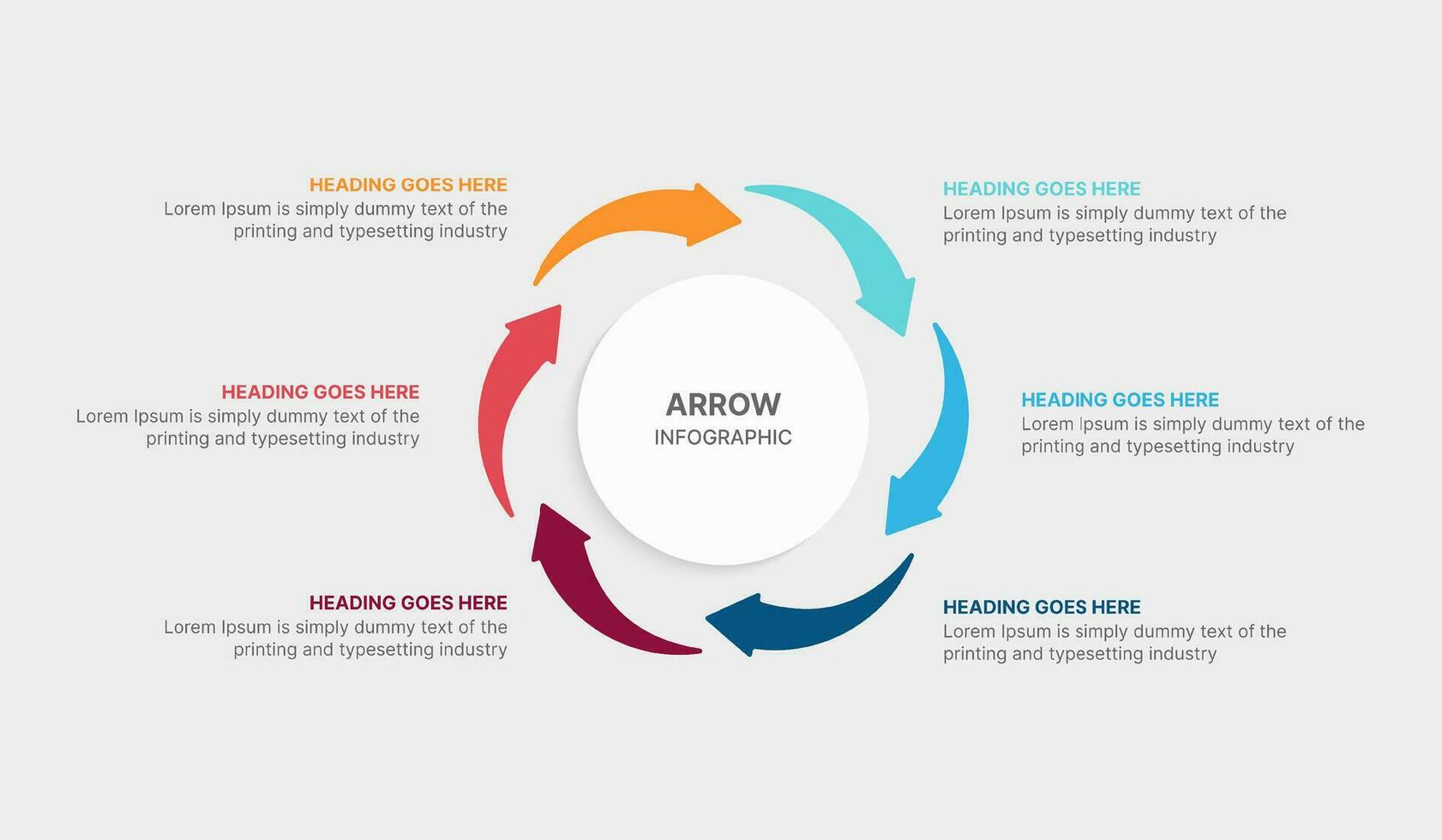 HEADING GOES HERE
Lorem Ipsum is simply dummy text of the printing and typesetting industry

HEADING GOES HERE
Lorem Ipsum is simply dummy text of the printing and typesetting industry

HEADING GOES HERE
Lorem Ipsum is simply dummy text of the printing and typesetting industry

ARROW
INFOGRAPHIC

HEADING GOES HERE
Lorem Ipsum is simply dummy text of the printing and typesetting industry

HEADING GOES HERE
Lorem Ipsum is simply dummy text of the printing and typesetting industry

HEADING GOES HERE
Lorem Ipsum is simply dummy text of the printing and typesetting industry