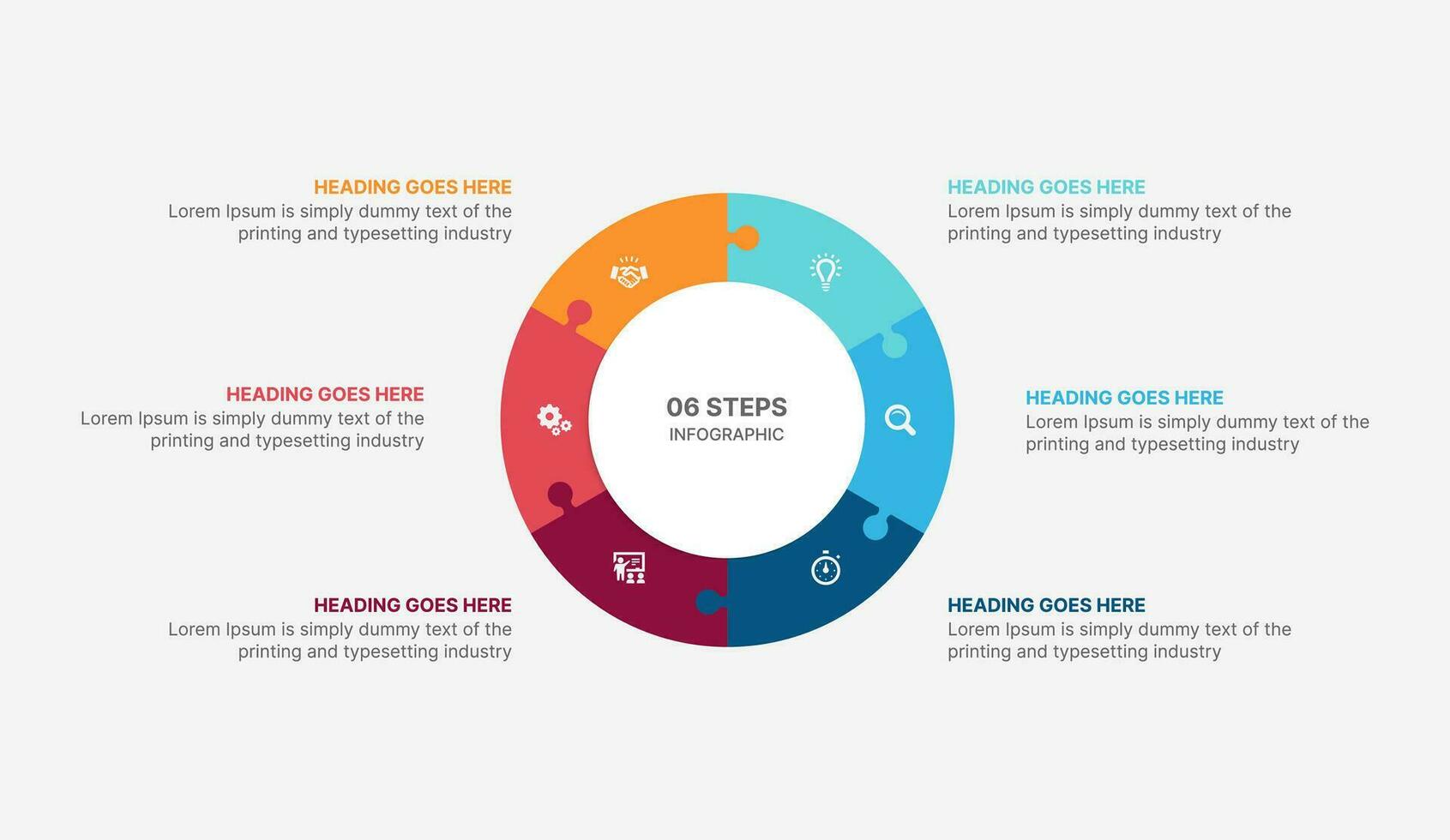 HEADING GOES HERE
Lorem Ipsum is simply dummy text of the printing and typesetting industry

HEADING GOES HERE
Lorem Ipsum is simply dummy text of the printing and typesetting industry

HEADING GOES HERE
Lorem Ipsum is simply dummy text of the printing and typesetting industry

06 STEPS
INFOGRAPHIC

HEADING GOES HERE
Lorem Ipsum is simply dummy text of the printing and typesetting industry

HEADING GOES HERE
Lorem Ipsum is simply dummy text of the printing and typesetting industry

HEADING GOES HERE
Lorem Ipsum is simply dummy text of the printing and typesetting industry