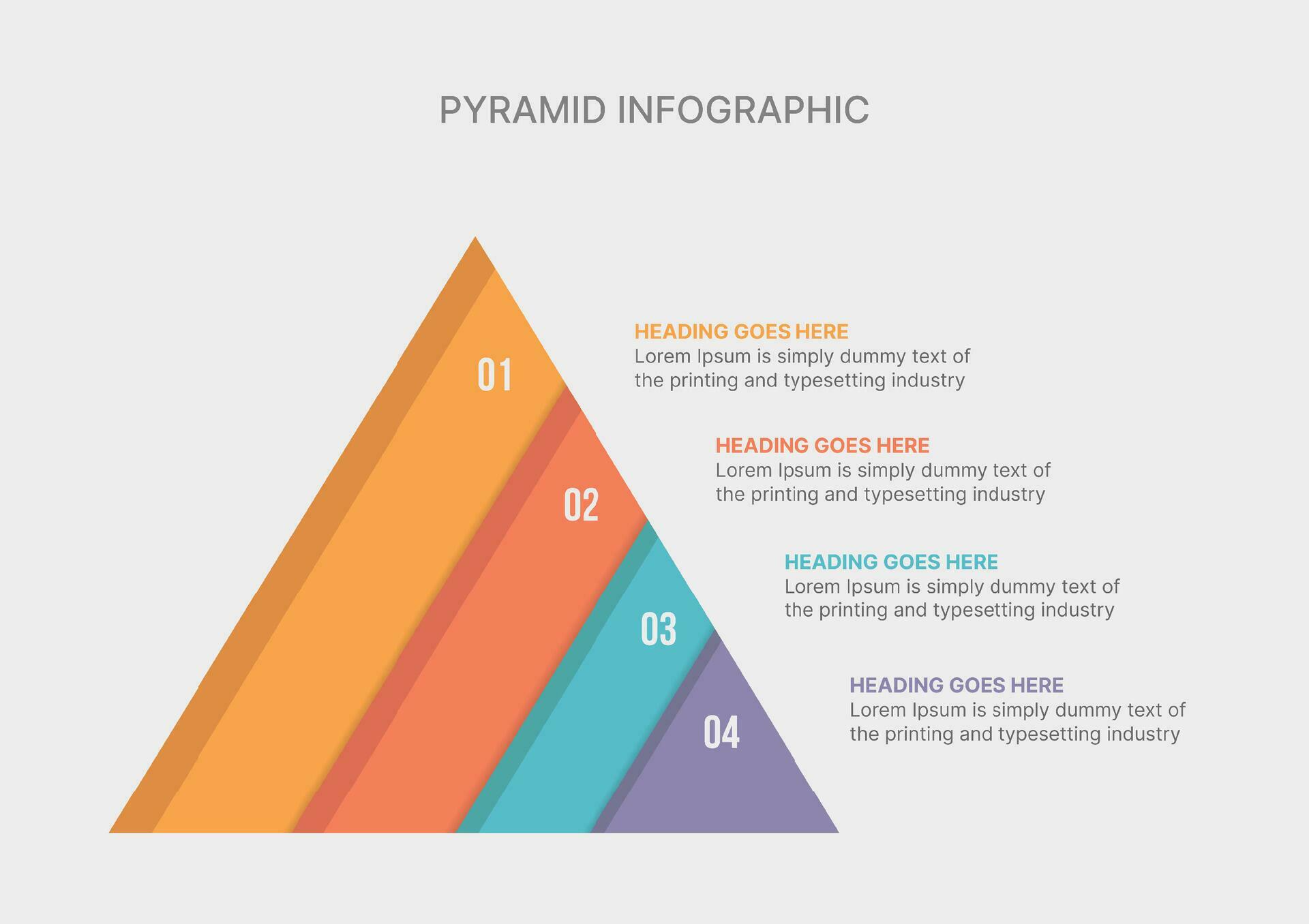 PYRAMID INFOGRAPHIC

01

HEADING GOES HERE
Lorem Ipsum is simply dummy text of the printing and typesetting industry

02

HEADING GOES HERE
Lorem Ipsum is simply dummy text of the printing and typesetting industry

03

HEADING GOES HERE
Lorem Ipsum is simply dummy text of the printing and typesetting industry

04

HEADING GOES HERE
Lorem Ipsum is simply dummy text of the printing and typesetting industry