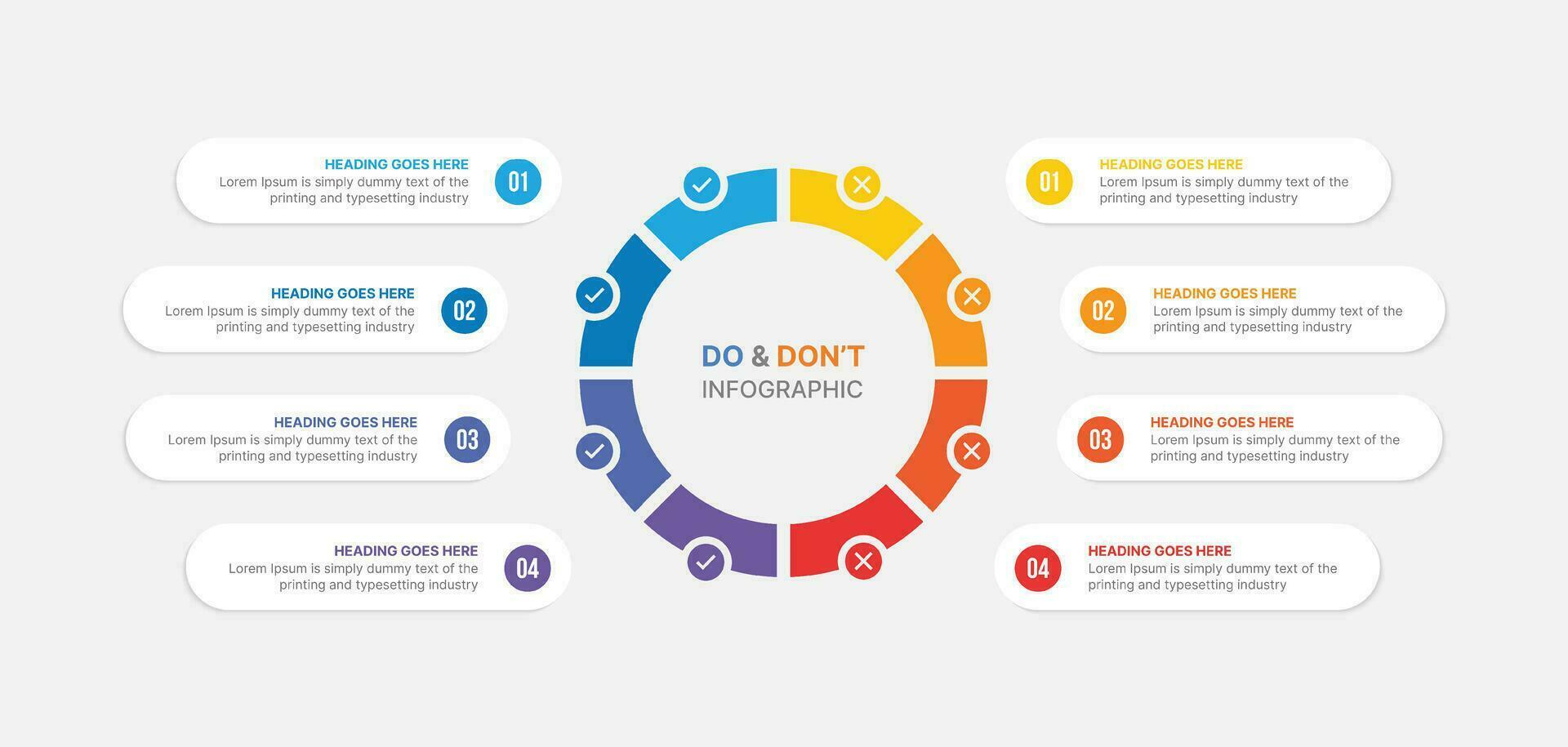 HEADING GOES HERE
Lorem Ipsum is simply dummy text of the printing and typesetting industry
01

HEADING GOES HERE
Lorem Ipsum is simply dummy text of the printing and typesetting industry
02

HEADING GOES HERE
Lorem Ipsum is simply dummy text of the printing and typesetting industry
03

HEADING GOES HERE
Lorem Ipsum is simply dummy text of the printing and typesetting industry
04

DO & DON'T
INFOGRAPHIC

01
HEADING GOES HERE
Lorem Ipsum is simply dummy text of the printing and typesetting industry

02
HEADING GOES HERE
Lorem Ipsum is simply dummy text of the printing and typesetting industry

03
HEADING GOES HERE
Lorem Ipsum is simply dummy text of the printing and typesetting industry

04
HEADING GOES HERE
Lorem Ipsum is simply dummy text of the printing and typesetting industry