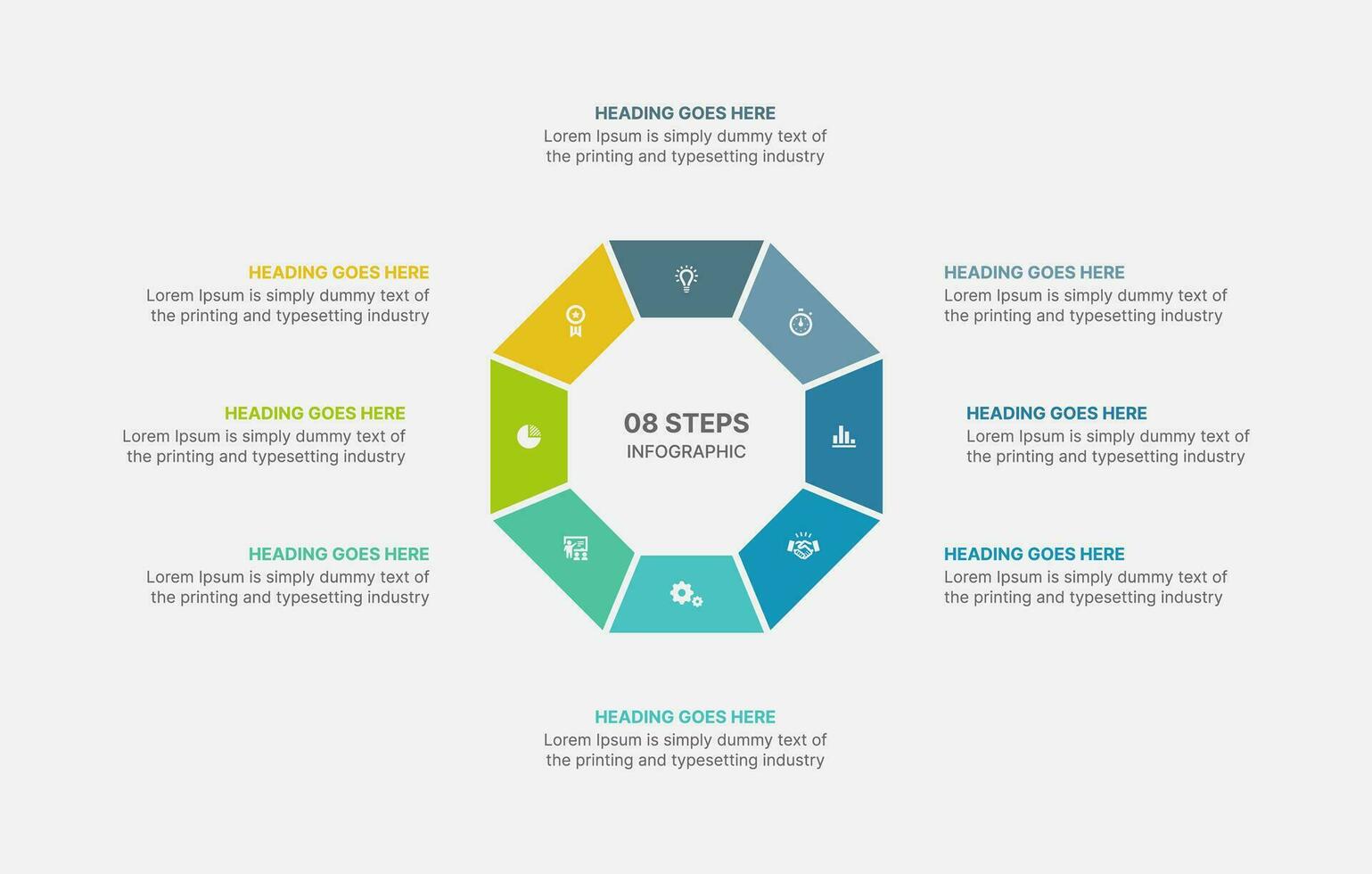 HEADING GOES HERE
Lorem Ipsum is simply dummy text of the printing and typesetting industry

HEADING GOES HERE
Lorem Ipsum is simply dummy text of the printing and typesetting industry

HEADING GOES HERE
Lorem Ipsum is simply dummy text of the printing and typesetting industry

HEADING GOES HERE
Lorem Ipsum is simply dummy text of the printing and typesetting industry

08 STEPS
INFOGRAPHIC

HEADING GOES HERE
Lorem Ipsum is simply dummy text of the printing and typesetting industry

HEADING GOES HERE
Lorem Ipsum is simply dummy text of the printing and typesetting industry

HEADING GOES HERE
Lorem Ipsum is simply dummy text of the printing and typesetting industry

HEADING GOES HERE
Lorem Ipsum is simply dummy text of the printing and typesetting industry