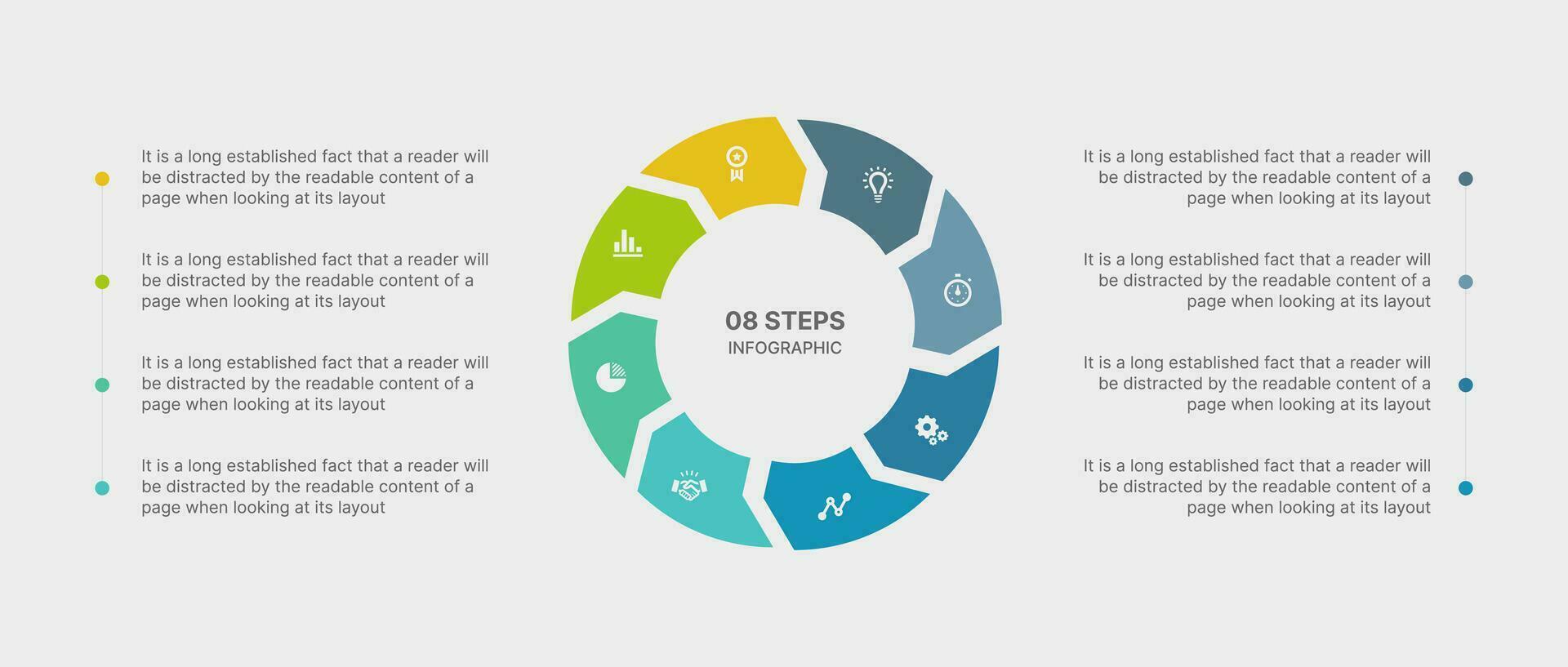 It is a long established fact that a reader will be distracted by the readable content of a page when looking at its layout

It is a long established fact that a reader will be distracted by the readable content of a page when looking at its layout

It is a long established fact that a reader will be distracted by the readable content of a page when looking at its layout

It is a long established fact that a reader will be distracted by the readable content of a page when looking at its layout

08 STEPS
INFOGRAPHIC

It is a long established fact that a reader will be distracted by the readable content of a page when looking at its layout

It is a long established fact that a reader will be distracted by the readable content of a page when looking at its layout

It is a long established fact that a reader will be distracted by the readable content of a page when looking at its layout

It is a long established fact that a reader will be distracted by the readable content of a page when looking at its layout