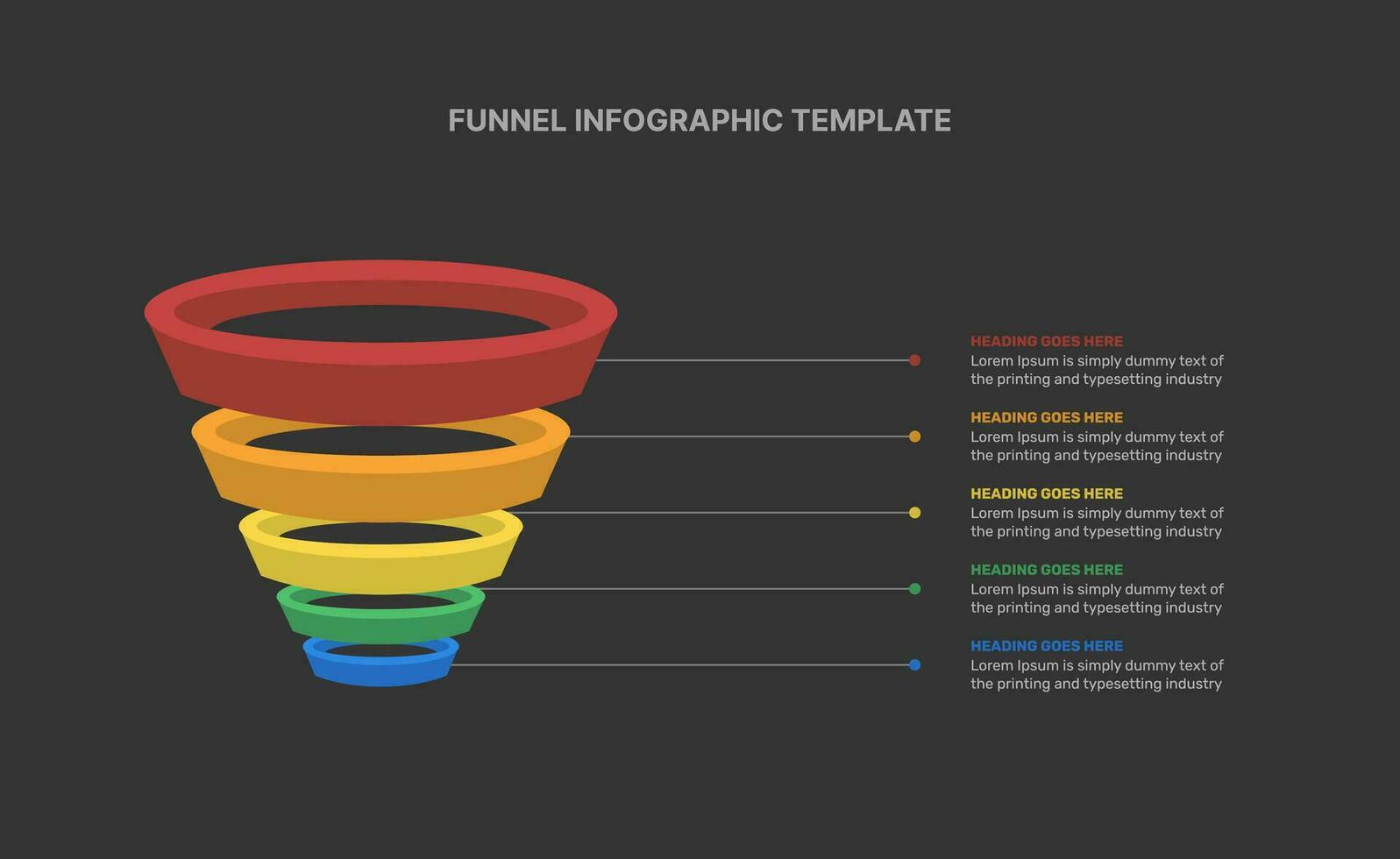 FUNNEL INFOGRAPHIC TEMPLATE

HEADING GOES HERE
Lorem Ipsum is simply dummy text of the printing and typesetting industry

HEADING GOES HERE
Lorem Ipsum is simply dummy text of the printing and typesetting industry

HEADING GOES HERE
Lorem Ipsum is simply dummy text of the printing and typesetting industry

HEADING GOES HERE
Lorem Ipsum is simply dummy text of the printing and typesetting industry

HEADING GOES HERE
Lorem Ipsum is simply dummy text of the printing and typesetting industry